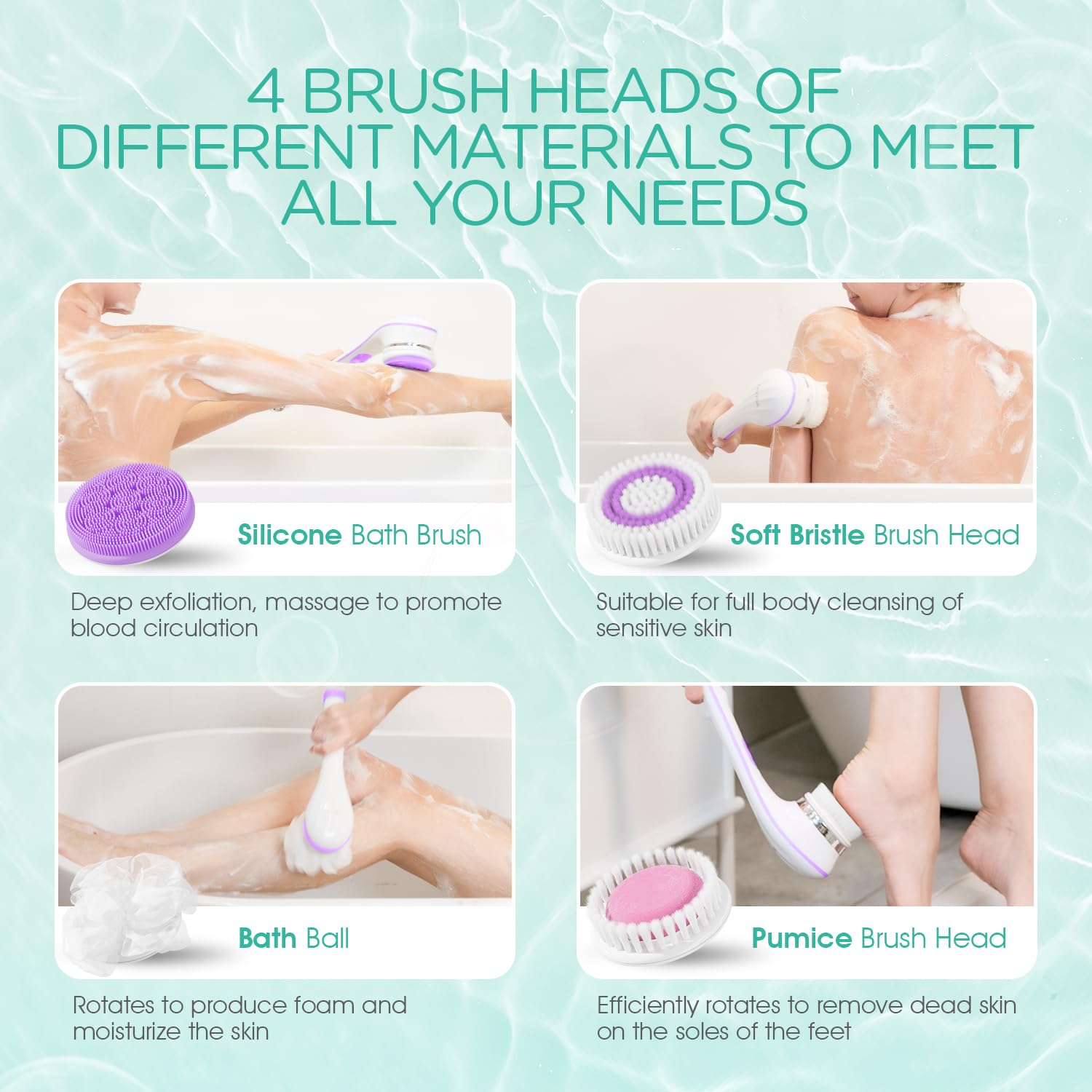 4 BRUSH HEADS OF DIFFERENT MATERIALS TO MEET ALL YOUR NEEDS

Silicone Bath Brush

Deep exfoliation, massage to promote blood circulation

Soft Bristle Brush Head

Suitable for full body cleansing of sensitive skin

Bath Ball

Rotates to produce foam and moisturize the skin

Pumice Brush Head

Efficiently rotates to remove dead skin on the soles of the feet