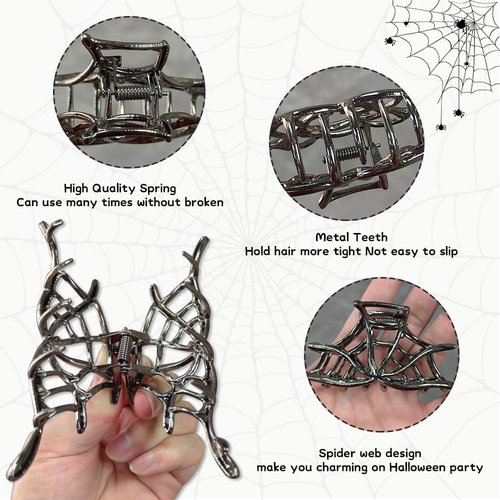 High Quality Spring
Can use many times without broken

Metal Teeth
Hold hair more tight Not easy to slip

Spider web design
make you charming on Halloween party