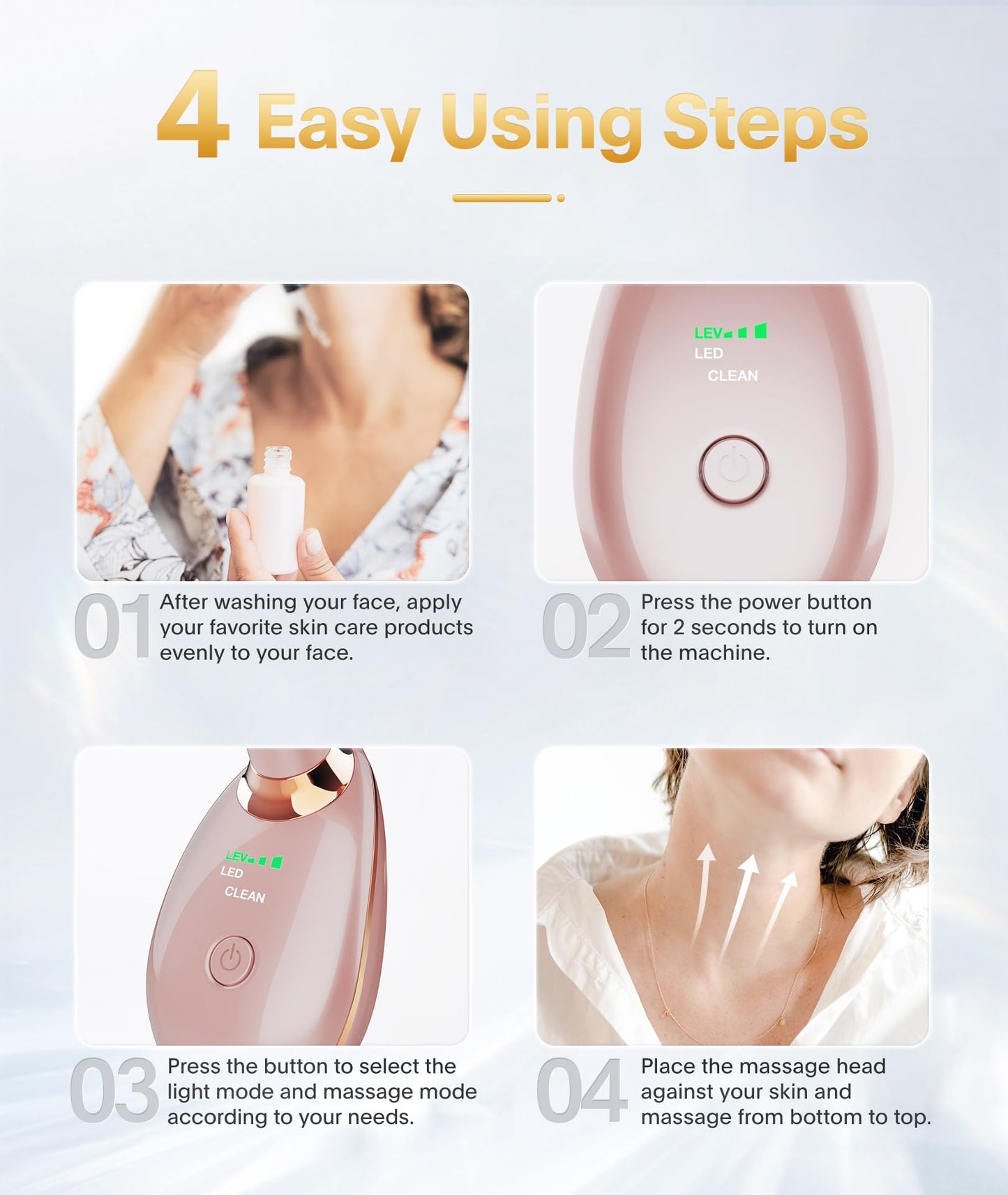 4 Easy Using Steps

LEV
LED
CLEAN

01 After washing your face, apply your favorite skin care products evenly to your face.

02 Press the power button for 2 seconds to turn on the machine.

LEV
LED
CLEAN

03 Press the button to select the light mode and massage mode according to your needs.

04 Place the massage head against your skin and massage from bottom to top.