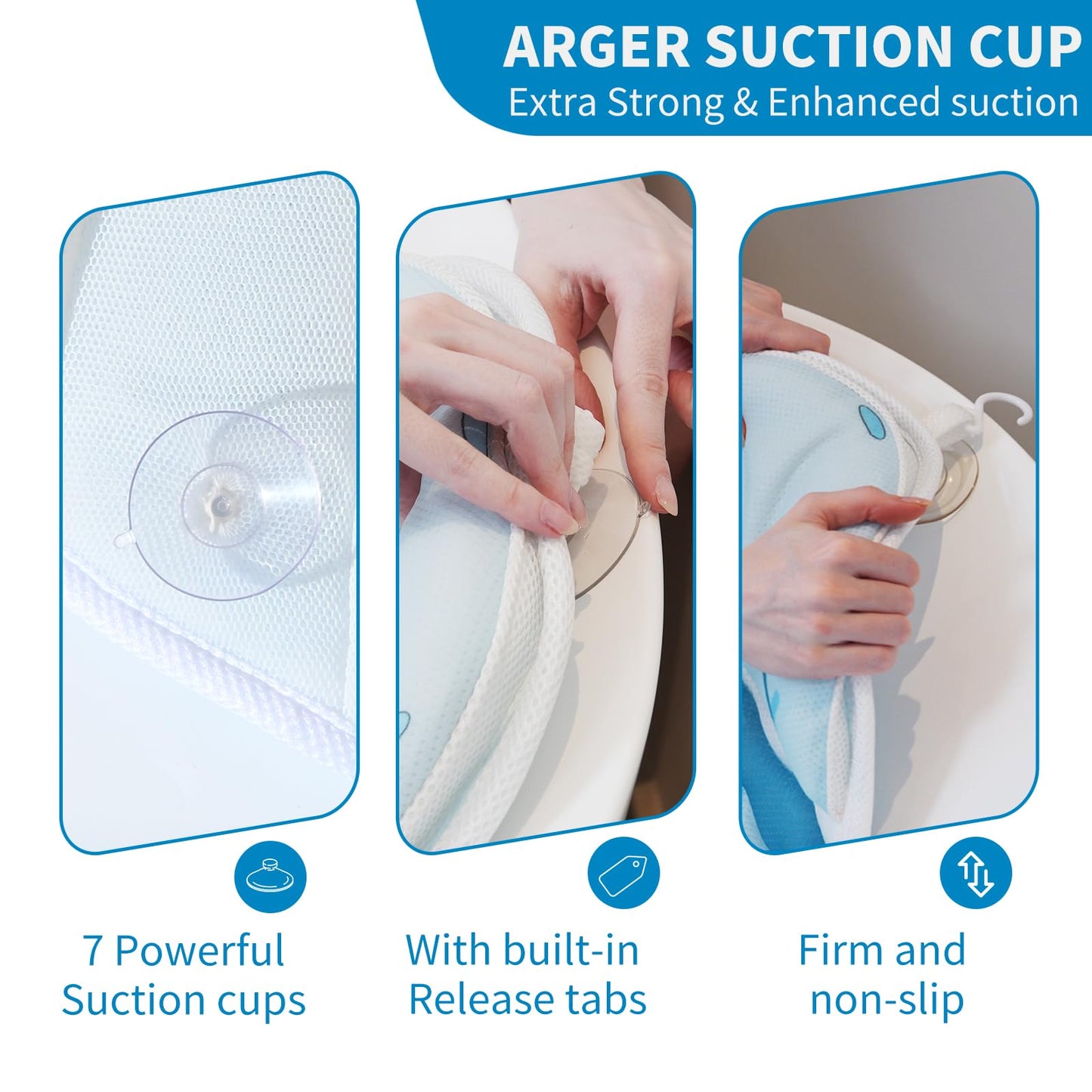 ARGER SUCTION CUP
Extra Strong & Enhanced suction

7 Powerful Suction cups

With built-in Release tabs

Firm and non-slip