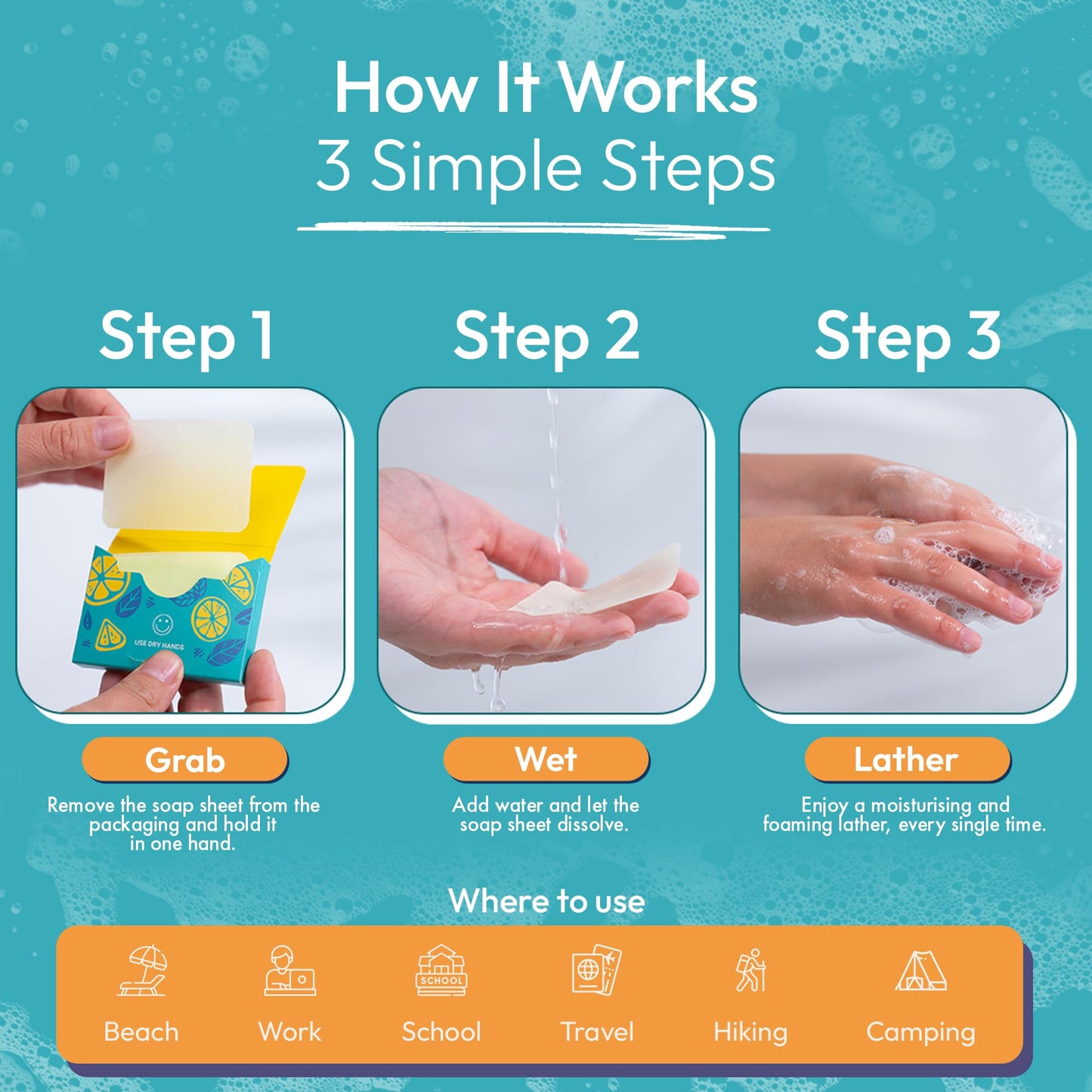 How It Works
3 Simple Steps

Step 1

USE DRY HANDS

Grab

Remove the soap sheet from the packaging and hold it in one hand.

Step 2

Wet

Add water and let the soap sheet dissolve.

Step 3

Lather

Enjoy a moisturising and foaming lather, every single time.

Where to use

Beach

Work

SCHOOL

School

Travel

Hiking

Camping