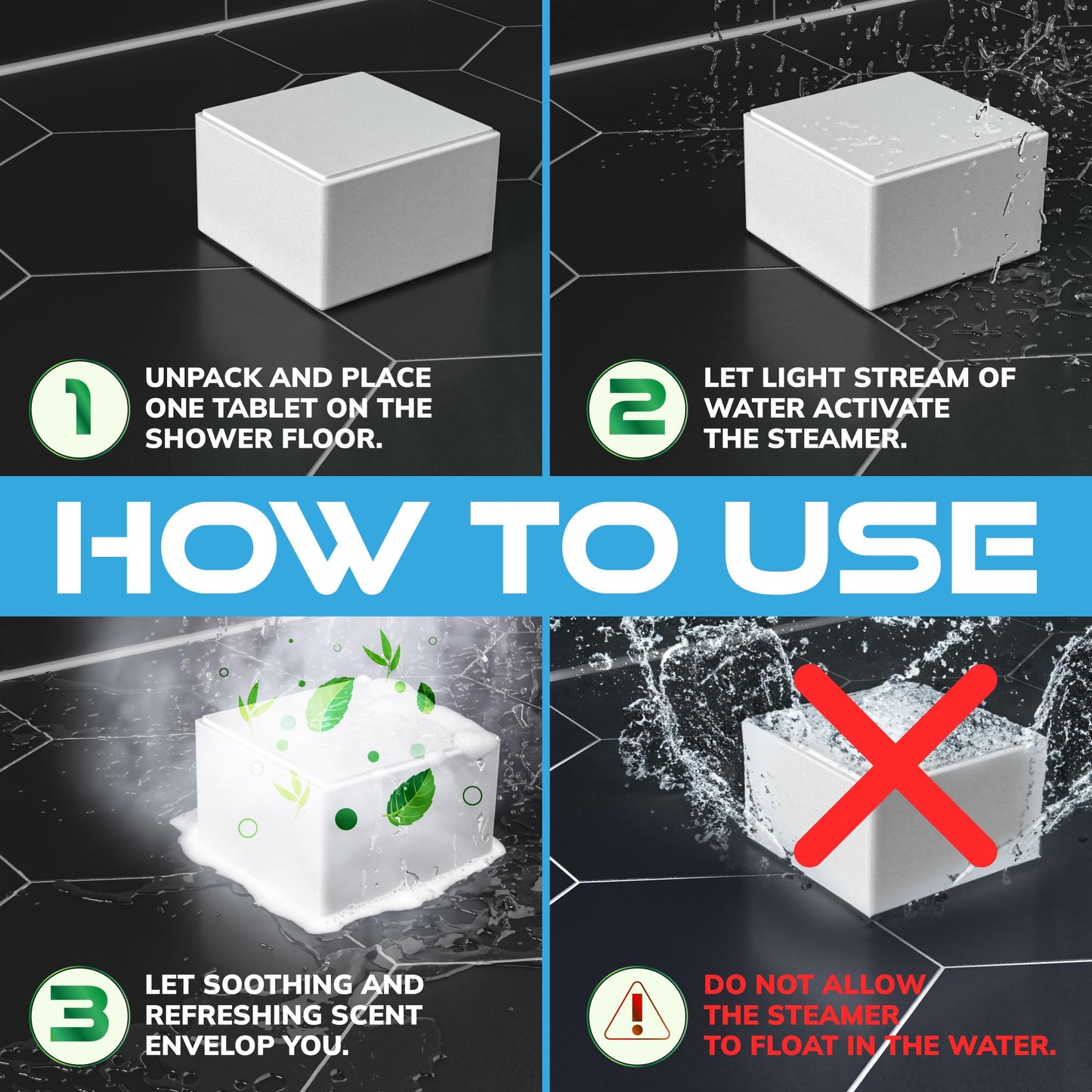 1 UNPACK AND PLACE ONE TABLET ON THE SHOWER FLOOR.

2 LET LIGHT STREAM OF WATER ACTIVATE THE STEAMER.

HOW TO USE

3 LET SOOTHING AND REFRESHING SCENT ENVELOP YOU.

! DO NOT ALLOW THE STEAMER TO FLOAT IN THE WATER.