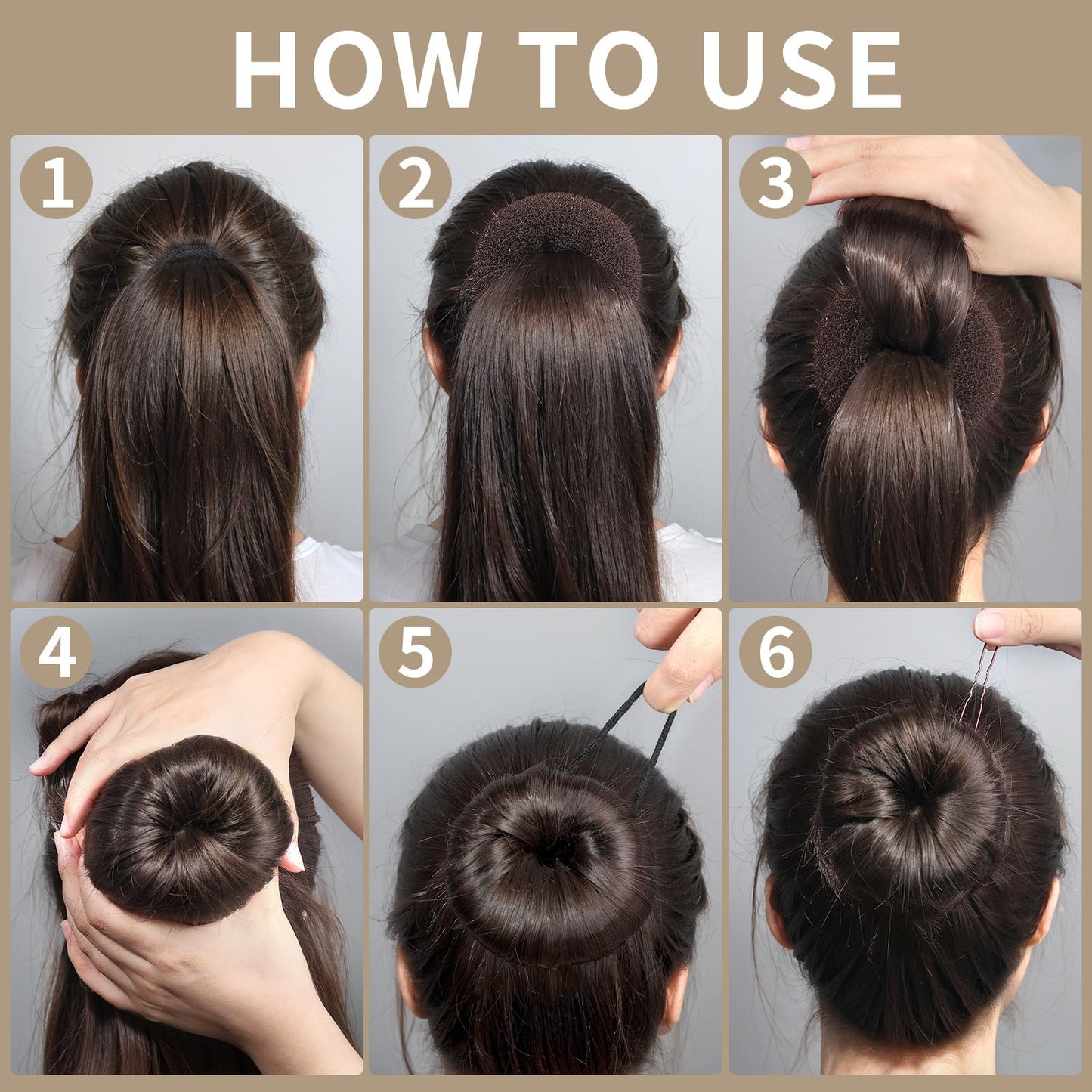 HOW TO USE

1

2

3

4

5

6