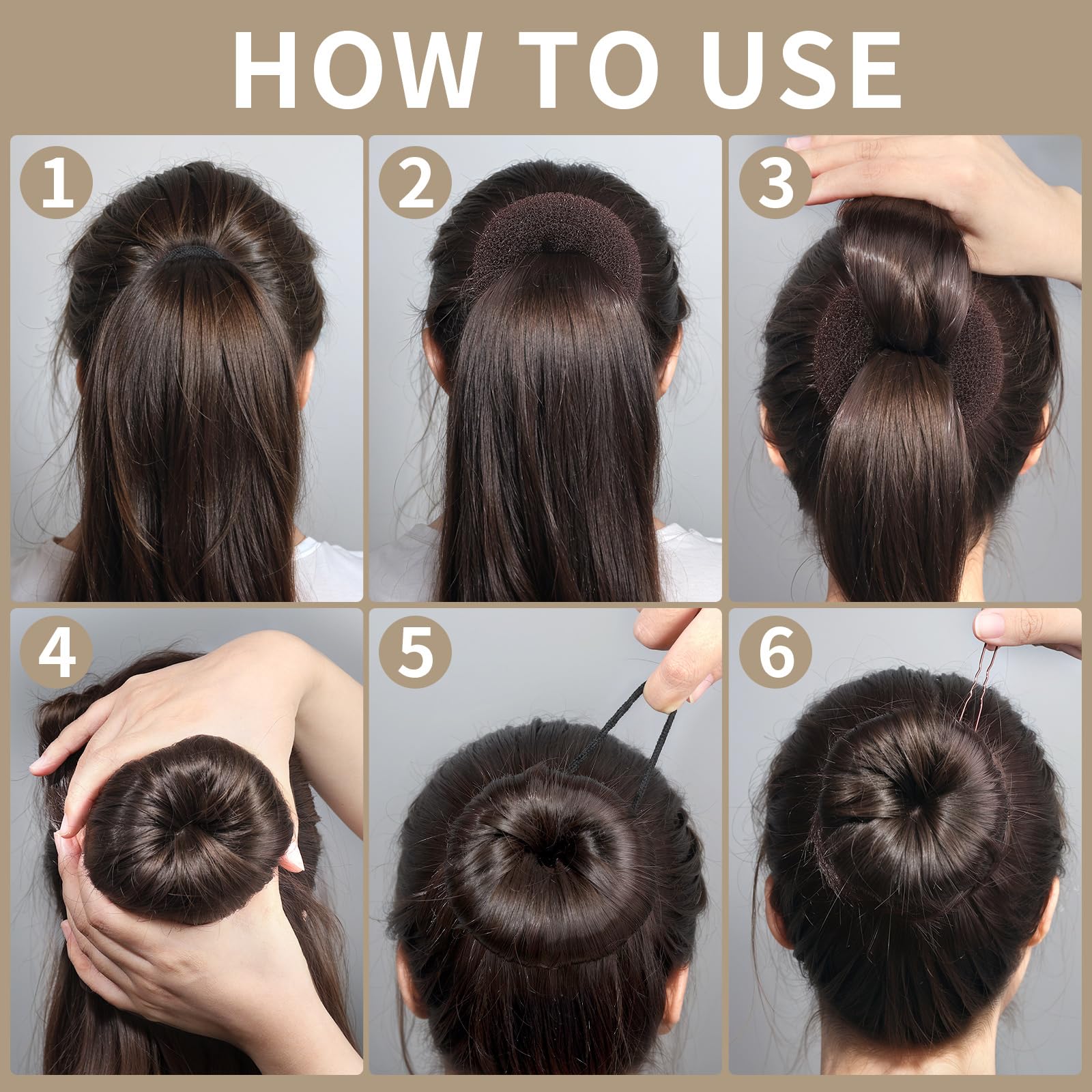 HOW TO USE

1

2

3

4

5

6