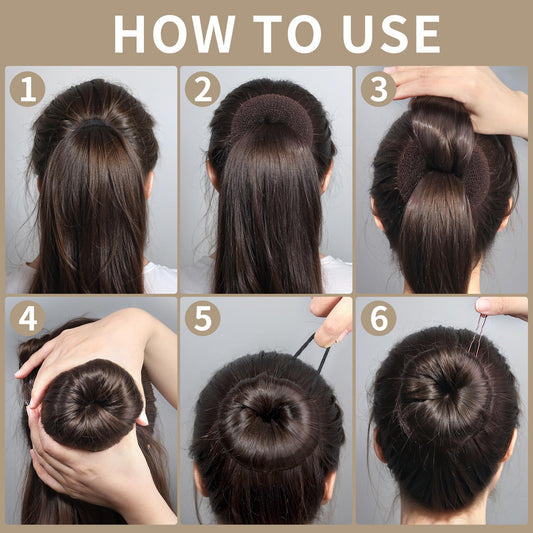 HOW TO USE

1

2

3

4

5

6