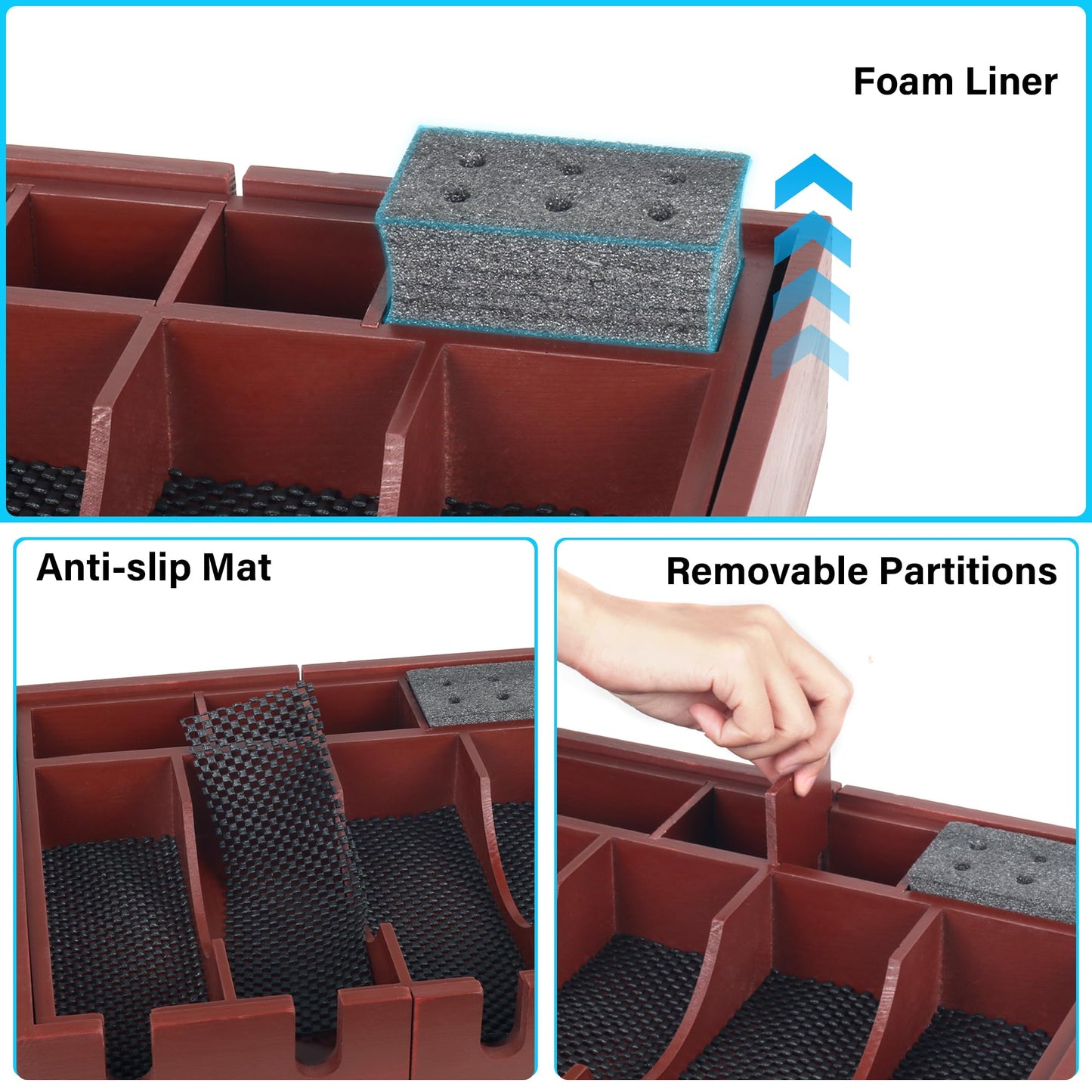 Foam Liner

Anti-slip Mat

Removable Partitions