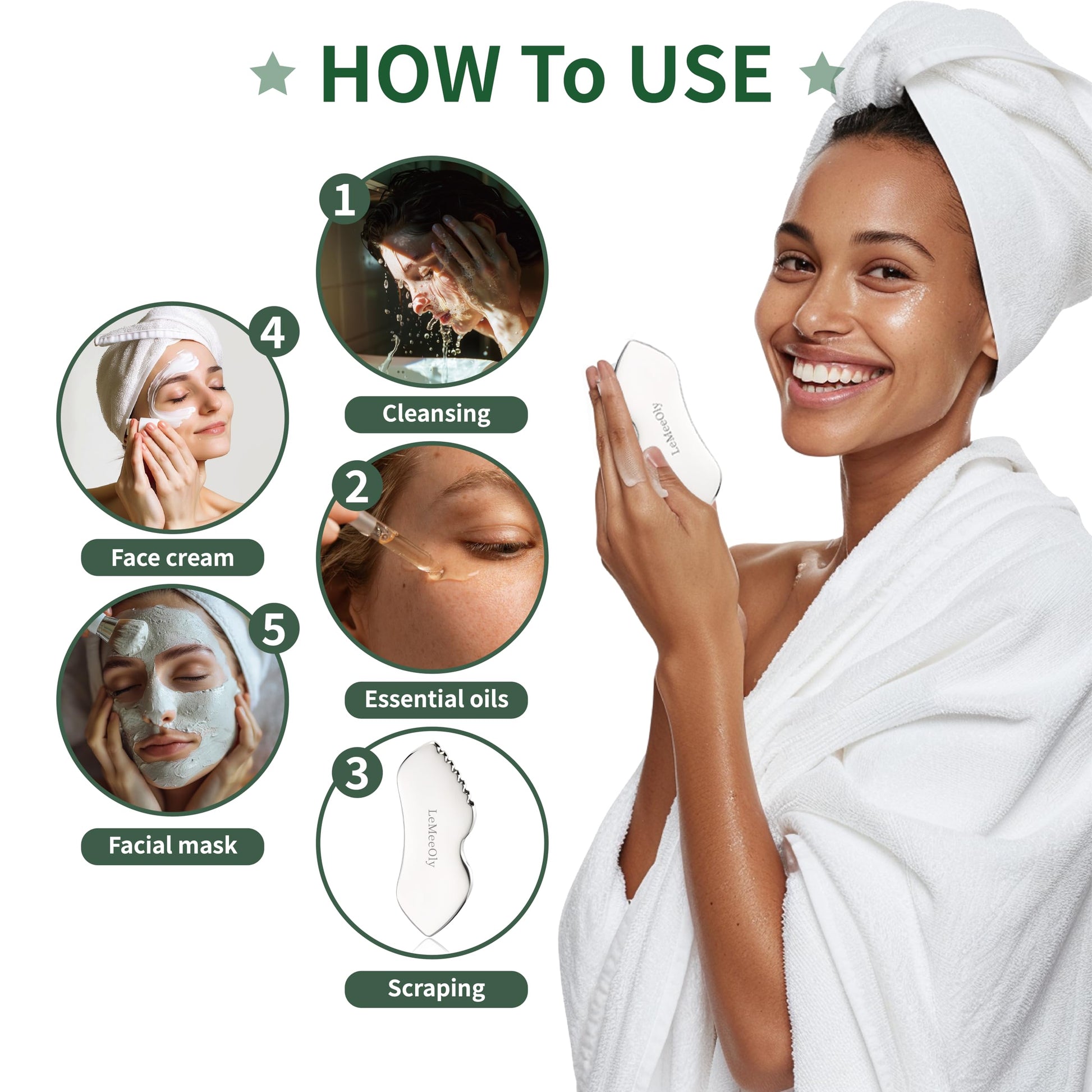 HOW To USE

1
Cleansing

2
Essential oils

3
LeMeeOly
Scraping

4
Face cream

5
Facial mask

LeMeeOly