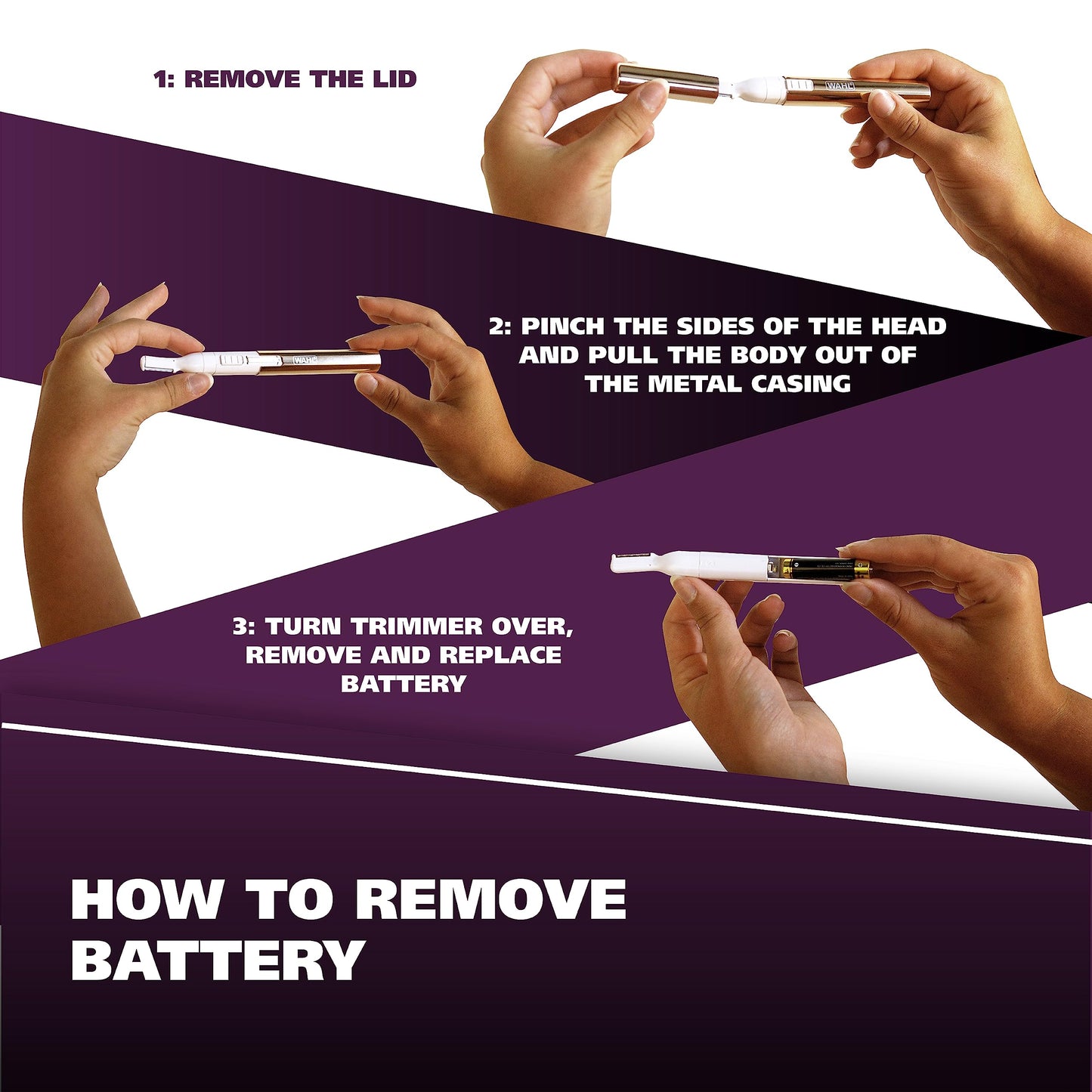 1: REMOVE THE LID

WAHL

2: PINCH THE SIDES OF THE HEAD AND PULL THE BODY OUT OF THE METAL CASING

WAHL

3: TURN TRIMMER OVER, REMOVE AND REPLACE BATTERY

HOW TO REMOVE BATTERY