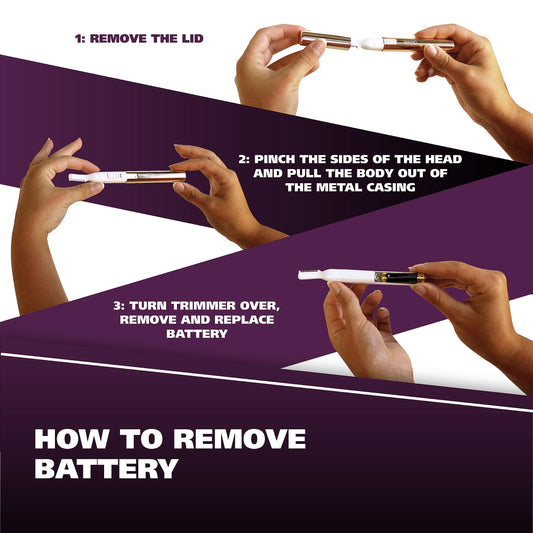 1: REMOVE THE LID

2: PINCH THE SIDES OF THE HEAD AND PULL THE BODY OUT OF THE METAL CASING

3: TURN TRIMMER OVER, REMOVE AND REPLACE BATTERY

HOW TO REMOVE BATTERY