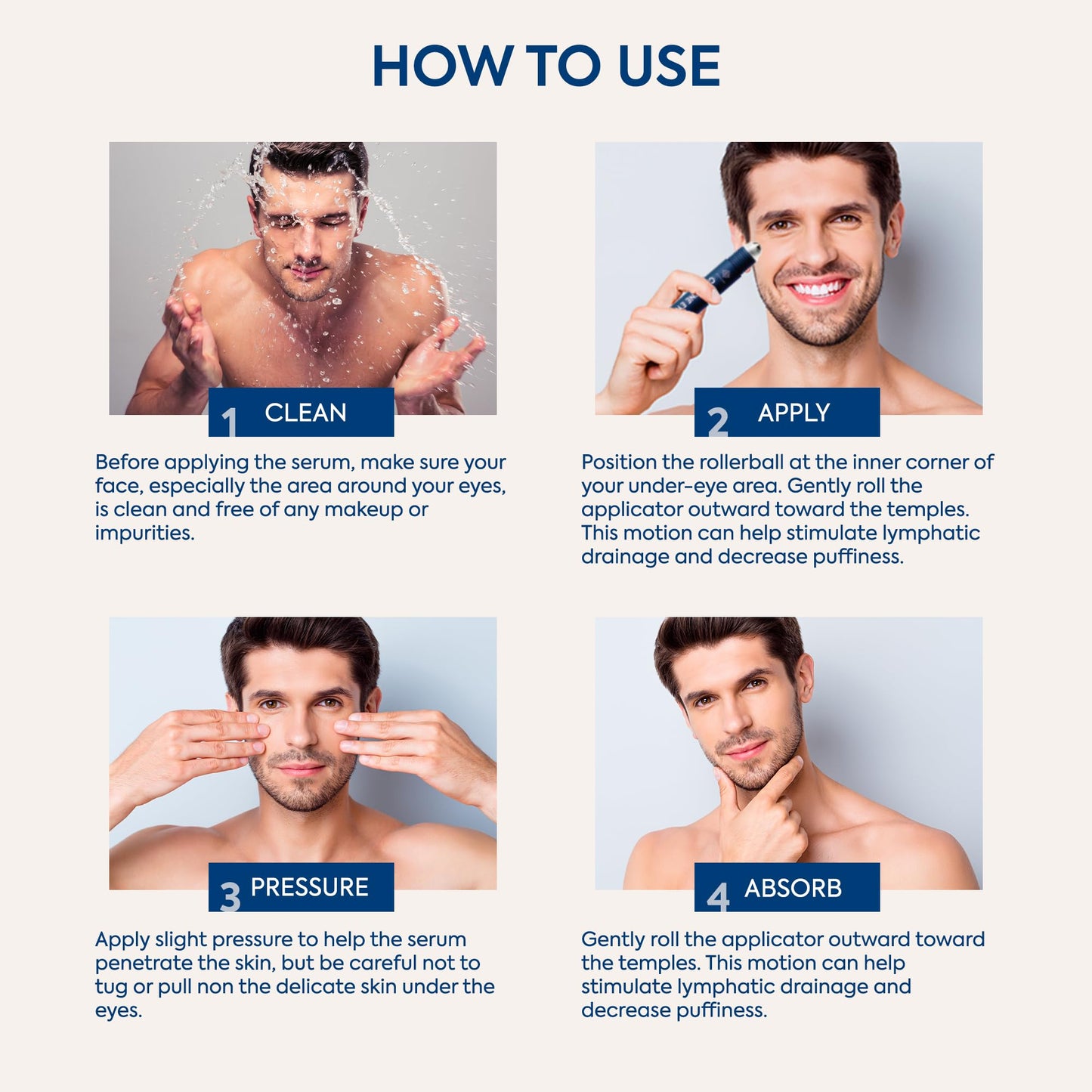 HOW TO USE

1 CLEAN

Before applying the serum, make sure your face, especially the area around your eyes, is clean and free of any makeup or impurities.

2 APPLY

Position the rollerball at the inner corner of your under-eye area. Gently roll the applicator outward toward the temples. This motion can help stimulate lymphatic drainage and decrease puffiness.

3 PRESSURE

Apply slight pressure to help the serum penetrate the skin, but be careful not to tug or pull non the delicate skin under the eyes.

4 ABSORB

Gently roll the applicator outward toward the temples. This motion can help stimulate lymphatic drainage and decrease puffiness.