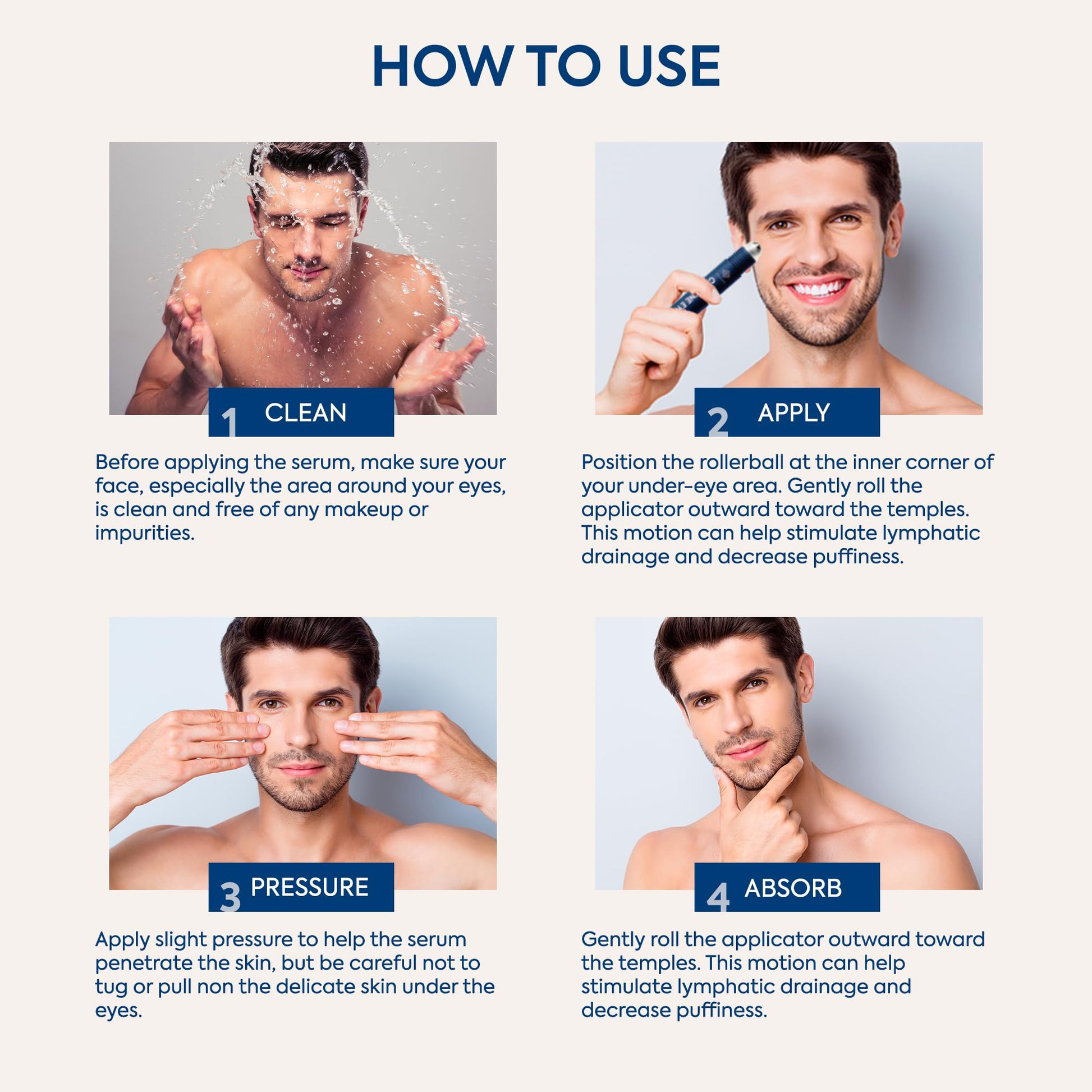 HOW TO USE

1 CLEAN

Before applying the serum, make sure your face, especially the area around your eyes, is clean and free of any makeup or impurities.

2 APPLY

Position the rollerball at the inner corner of your under-eye area. Gently roll the applicator outward toward the temples. This motion can help stimulate lymphatic drainage and decrease puffiness.

3 PRESSURE

Apply slight pressure to help the serum penetrate the skin, but be careful not to tug or pull non the delicate skin under the eyes.

4 ABSORB

Gently roll the applicator outward toward the temples. This motion can help stimulate lymphatic drainage and decrease puffiness.