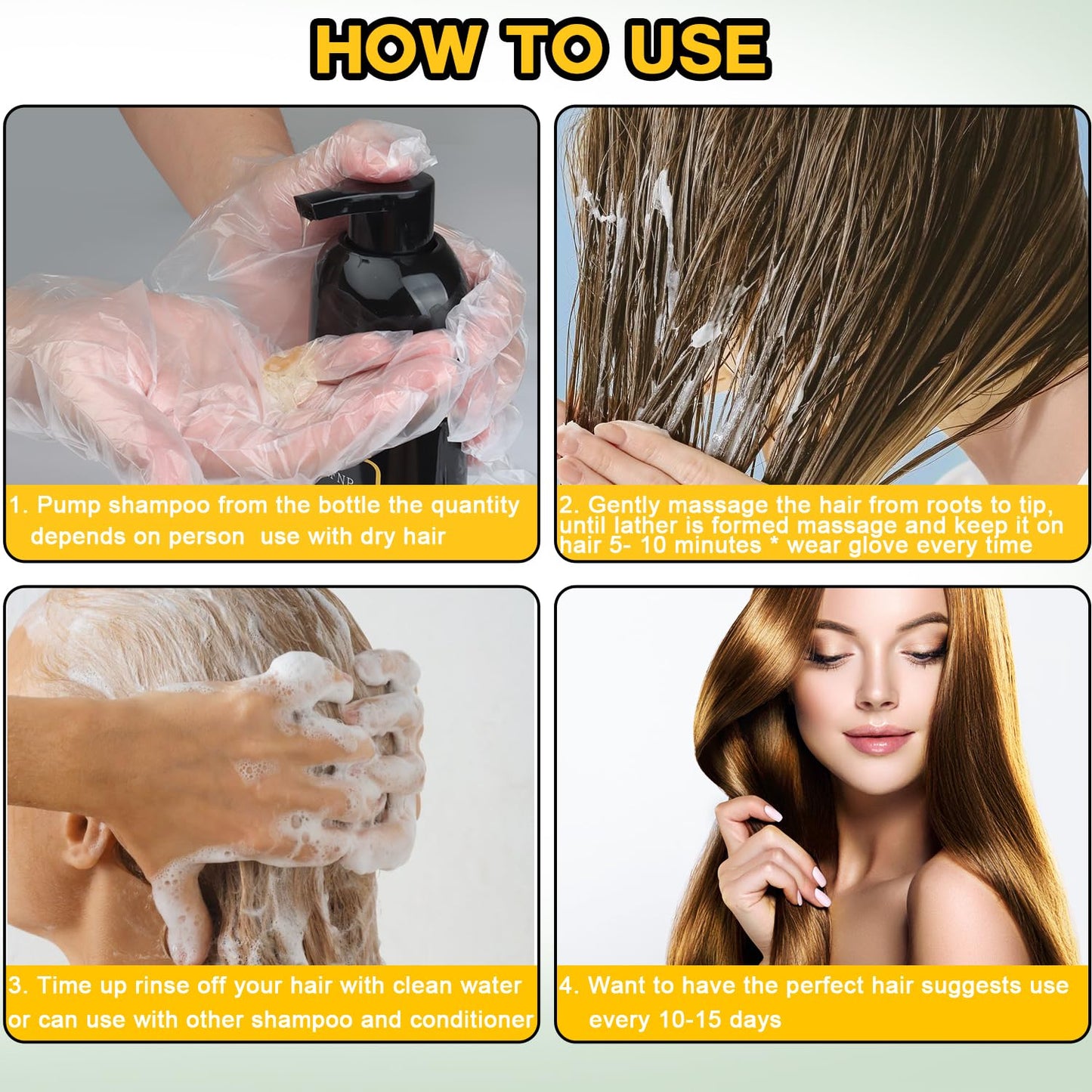 HOW TO USE

1. Pump shampoo from the bottle the quantity depends on person  use with dry hair

2. Gently massage the hair from roots to tip, until lather is formed massage and keep it on hair 5- 10 minutes * wear glove every time

3. Time up rinse off your hair with clean water or can use with other shampoo and conditioner

4. Want to have the perfect hair suggests use every 10-15 days