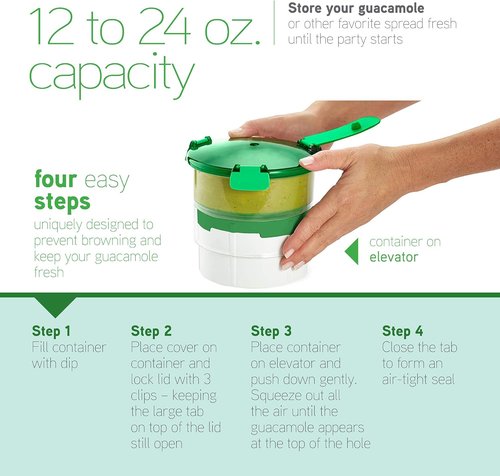 12 to 24 oz. capacity

Store your guacamole
or other favorite spread fresh until the party starts

four easy steps
uniquely designed to prevent browning and keep your guacamole fresh

container on elevator

Step 1
Fill container with dip

Step 2
Place cover on container and lock lid with 3 clips – keeping the large tab on top of the lid still open

Step 3
Place container on elevator and push down gently. Squeeze out all the air until the guacamole appears at the top of the hole

Step 4
Close the tab to form an air-tight seal