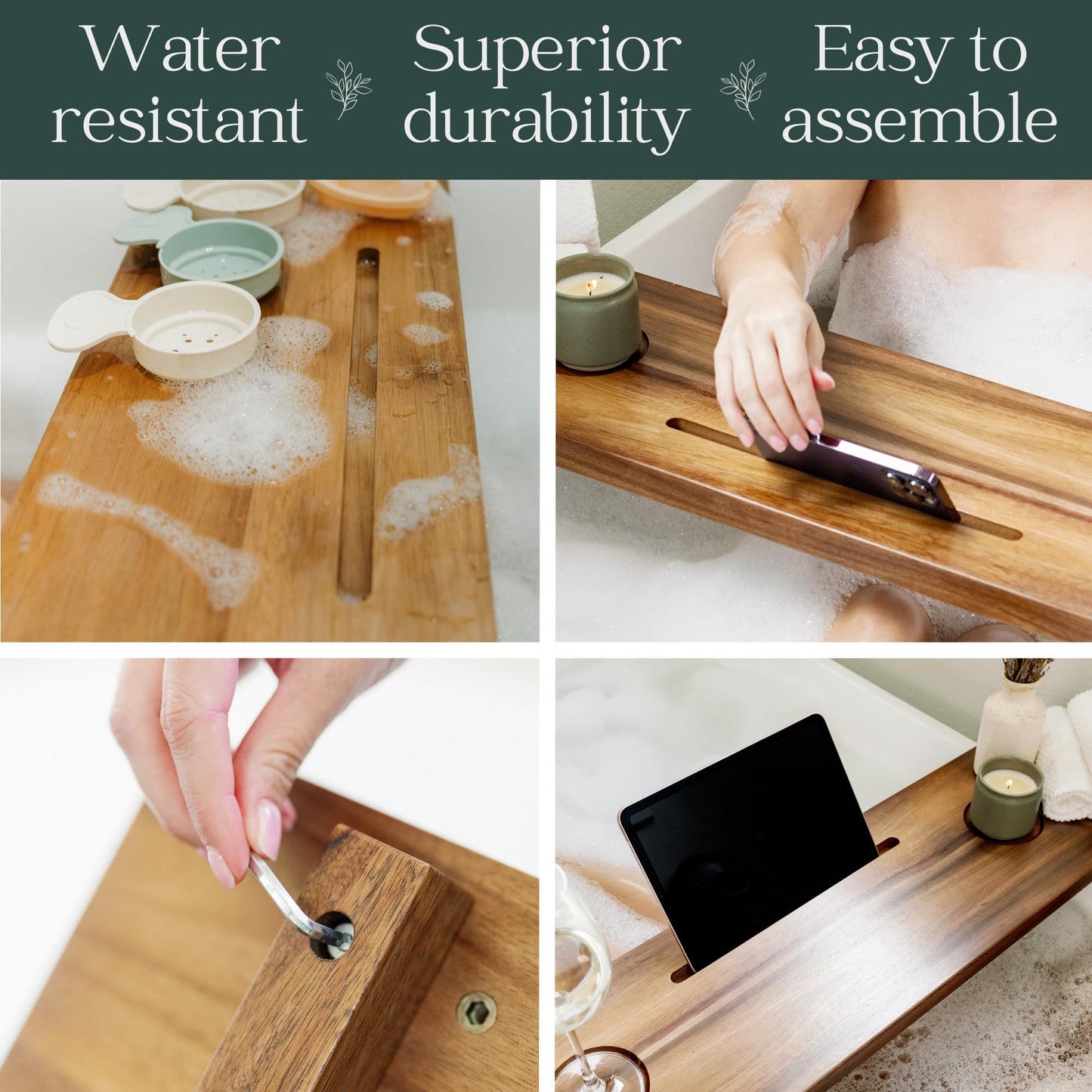 Water resistant

Superior durability

Easy to assemble