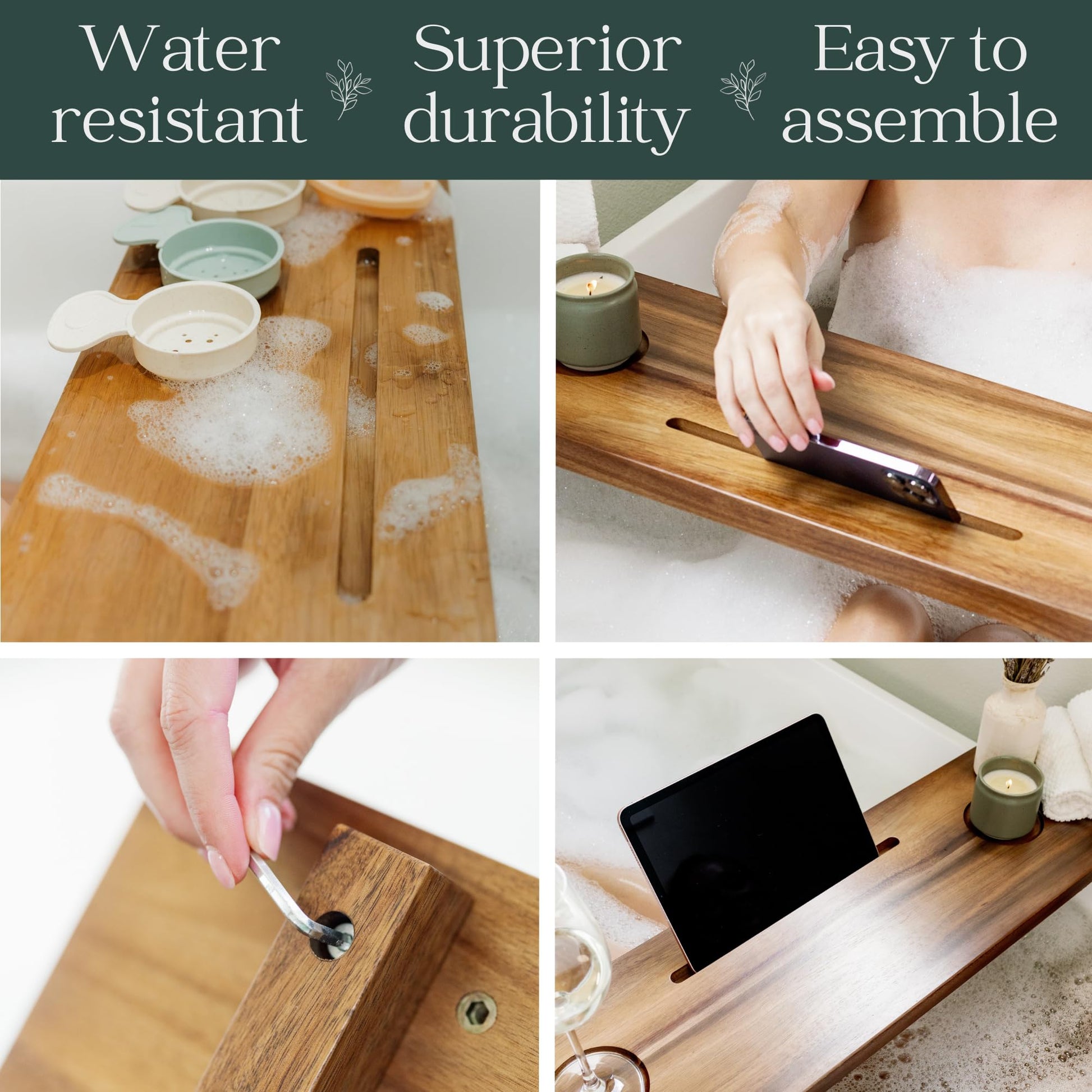 Water resistant

Superior durability

Easy to assemble