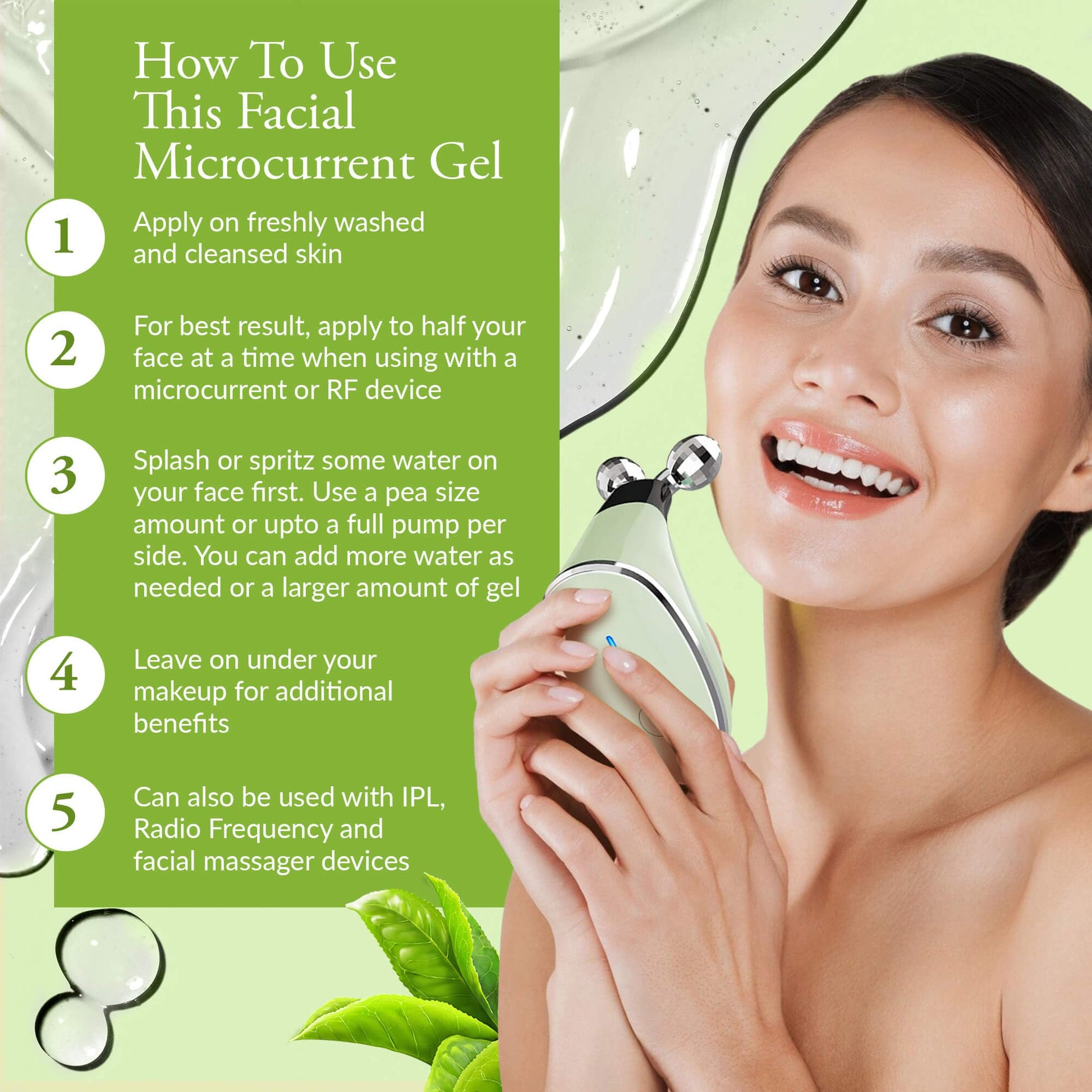 How To Use This Facial Microcurrent Gel

1
Apply on freshly washed and cleansed skin

2
For best result, apply to half your face at a time when using with a microcurrent or RF device

3
Splash or spritz some water on your face first. Use a pea size amount or upto a full pump per side. You can add more water as needed or a larger amount of gel

4
Leave on under your makeup for additional benefits

5
Can also be used with IPL, Radio Frequency and facial massager devices