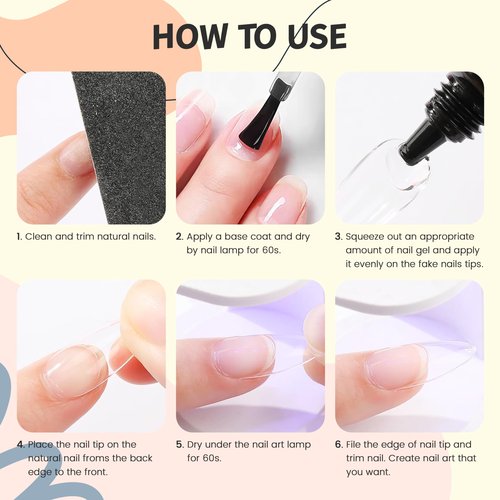 HOW TO USE

1. Clean and trim natural nails.

2. Apply a base coat and dry by nail lamp for 60s.

3. Squeeze out an appropriate amount of nail gel and apply it evenly on the fake nails tips.

4. Place the nail tip on the natural nail froms the back edge to the front.

5. Dry under the nail art lamp for 60s.

6. File the edge of nail tip and trim nail. Create nail art that you want.