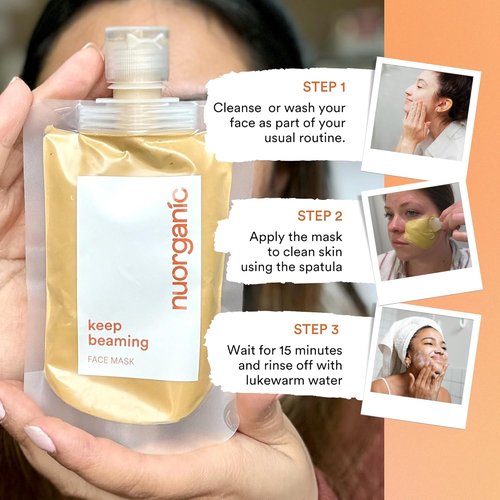 nuorganic

keep beaming

FACE MASK

STEP 1

Cleanse  or wash your face as part of your usual routine.

STEP 2

Apply the mask to clean skin using the spatula

STEP 3

Wait for 15 minutes and rinse off with lukewarm water