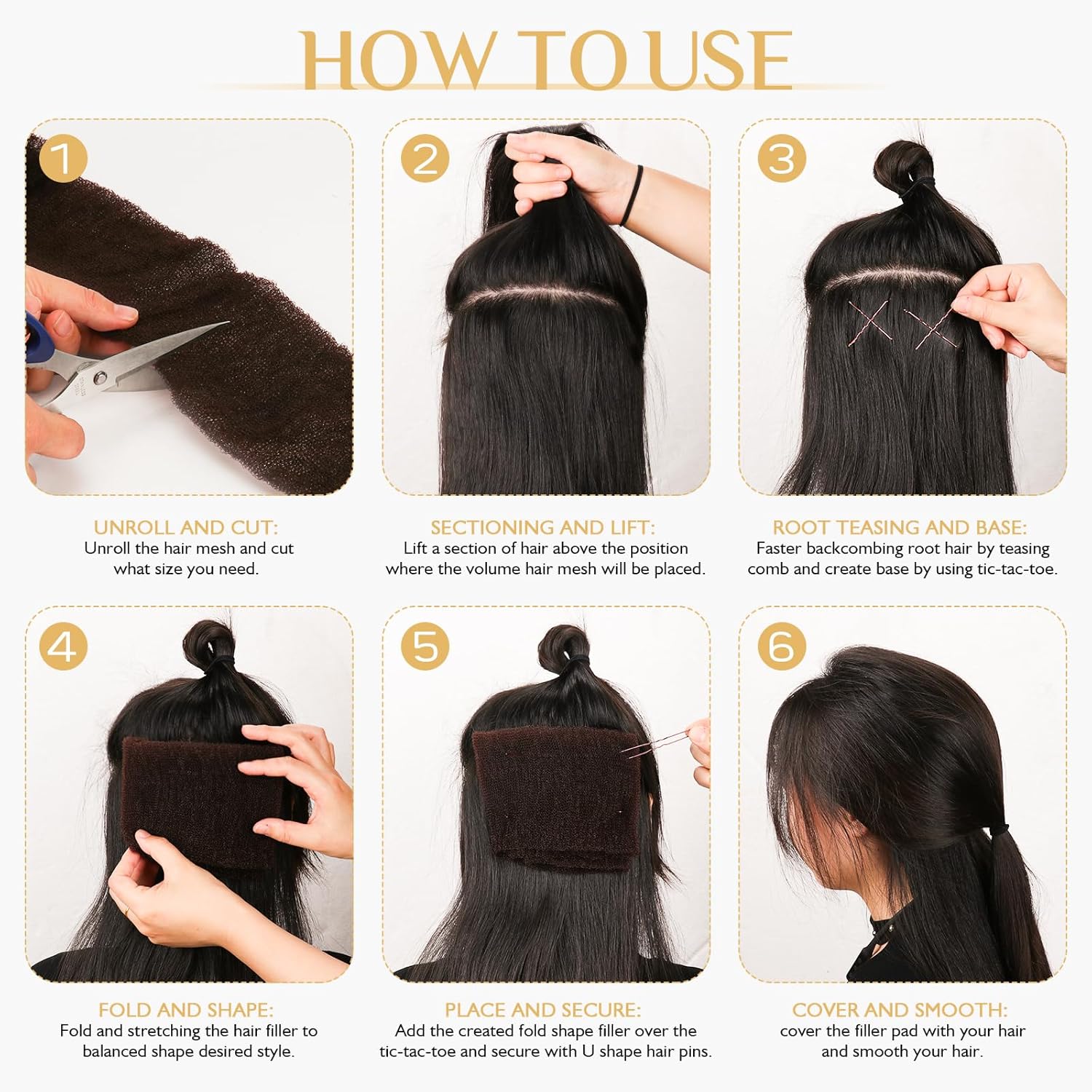 HOW TO USE

1

UNROLL AND CUT:
Unroll the hair mesh and cut what size you need.

2

SECTIONING AND LIFT:
Lift a section of hair above the position where the volume hair mesh will be placed.

3

ROOT TEASING AND BASE:
Faster backcombing root hair by teasing comb and create base by using tic-tac-toe.

4

FOLD AND SHAPE:
Fold and stretching the hair filler to balanced shape desired style.

5

PLACE AND SECURE:
Add the created fold shape filler over the tic-tac-toe and secure with U shape hair pins.

6

COVER AND SMOOTH:
cover the filler pad with your hair and smooth your hair.