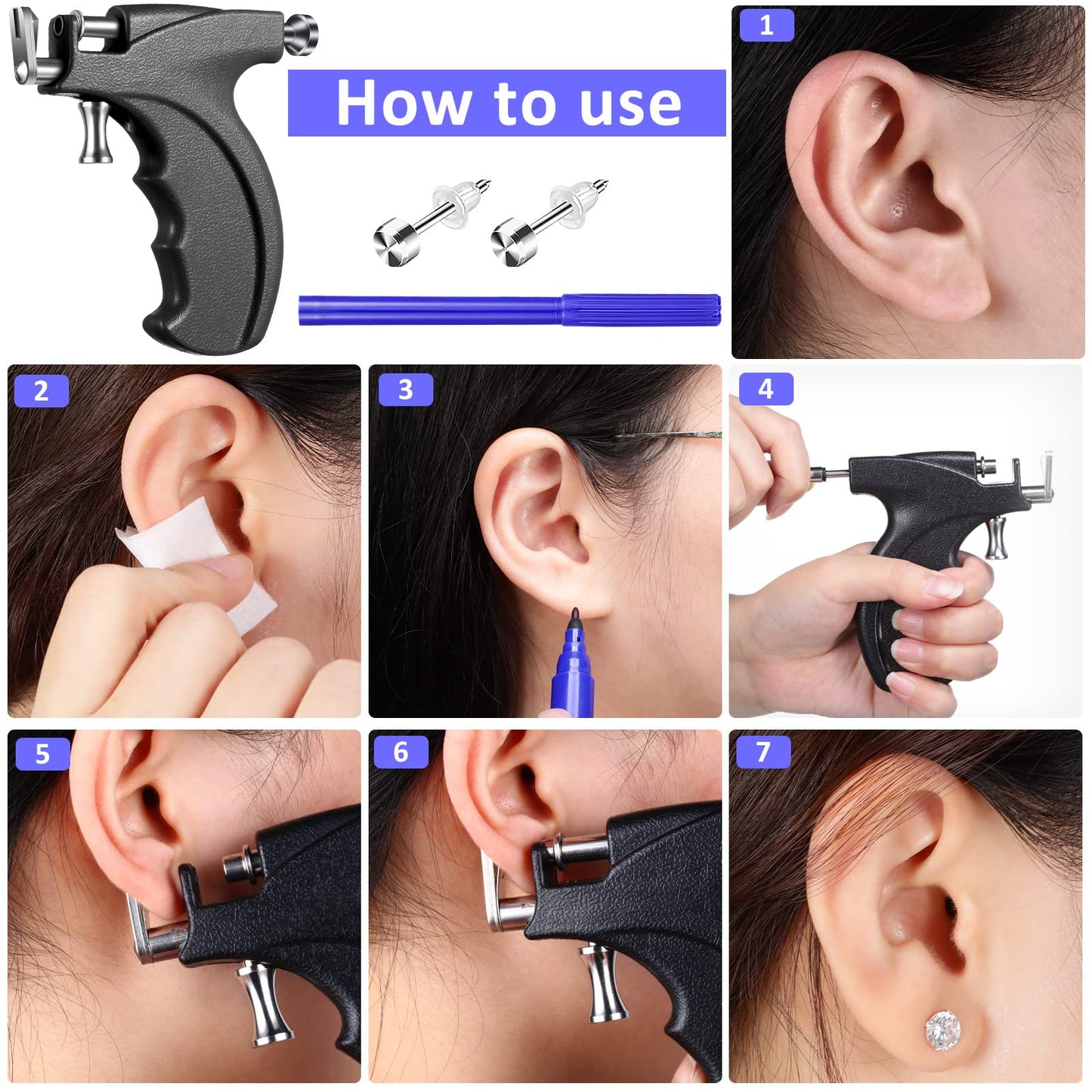 How to use

1

2

3

4

5

6

7