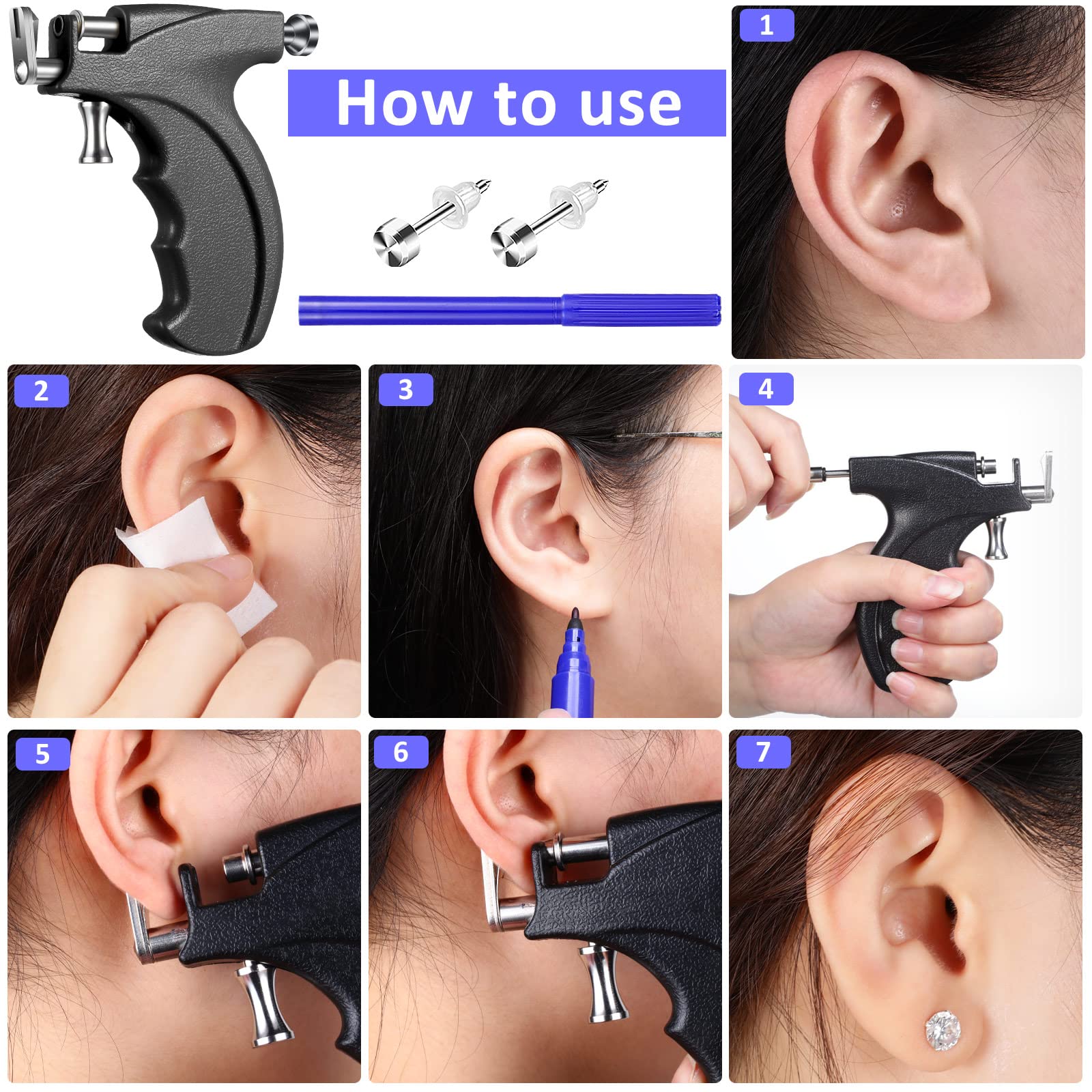 How to use

1

2

3

4

5

6

7