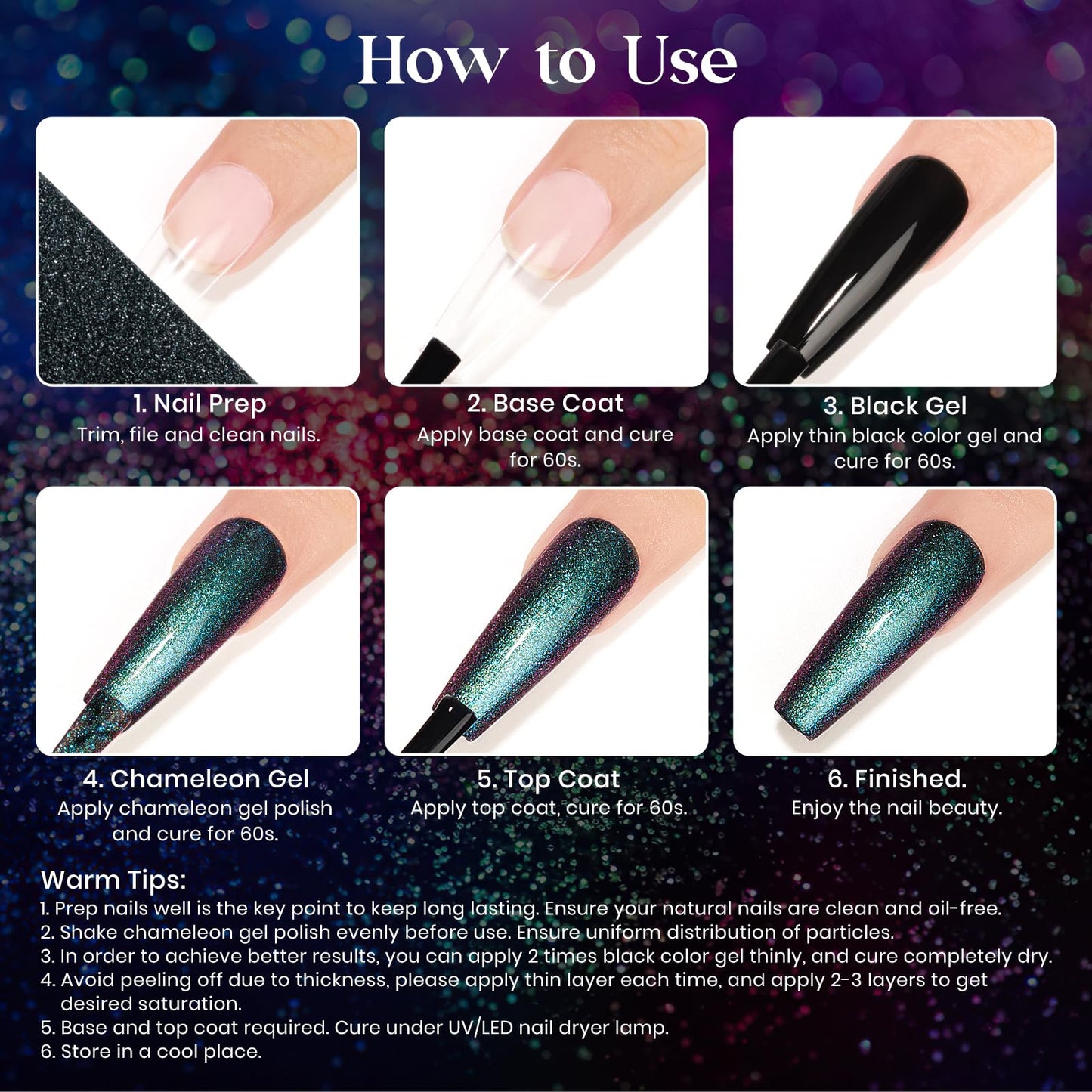 How to Use

1. Nail Prep
Trim, file and clean nails.

2. Base Coat
Apply base coat and cure for 60s.

3. Black Gel
Apply thin black color gel and cure for 60s.

4. Chameleon Gel
Apply chameleon gel polish and cure for 60s.

5. Top Coat
Apply top coat, cure for 60s.

6. Finished.
Enjoy the nail beauty.

Warm Tips:
1. Prep nails well is the key point to keep long lasting. Ensure your natural nails are clean and oil-free.
2. Shake chameleon gel polish evenly before use. Ensure uniform distribution of particles.
3. In order to achieve better results, you can apply 2 times black color gel thinly, and cure completely dry.
4. Avoid peeling off due to thickness, please apply thin layer each time, and apply 2-3 layers to get desired saturation.
5. Base and top coat required. Cure under UV/LED nail dryer lamp.
6. Store in a cool place.