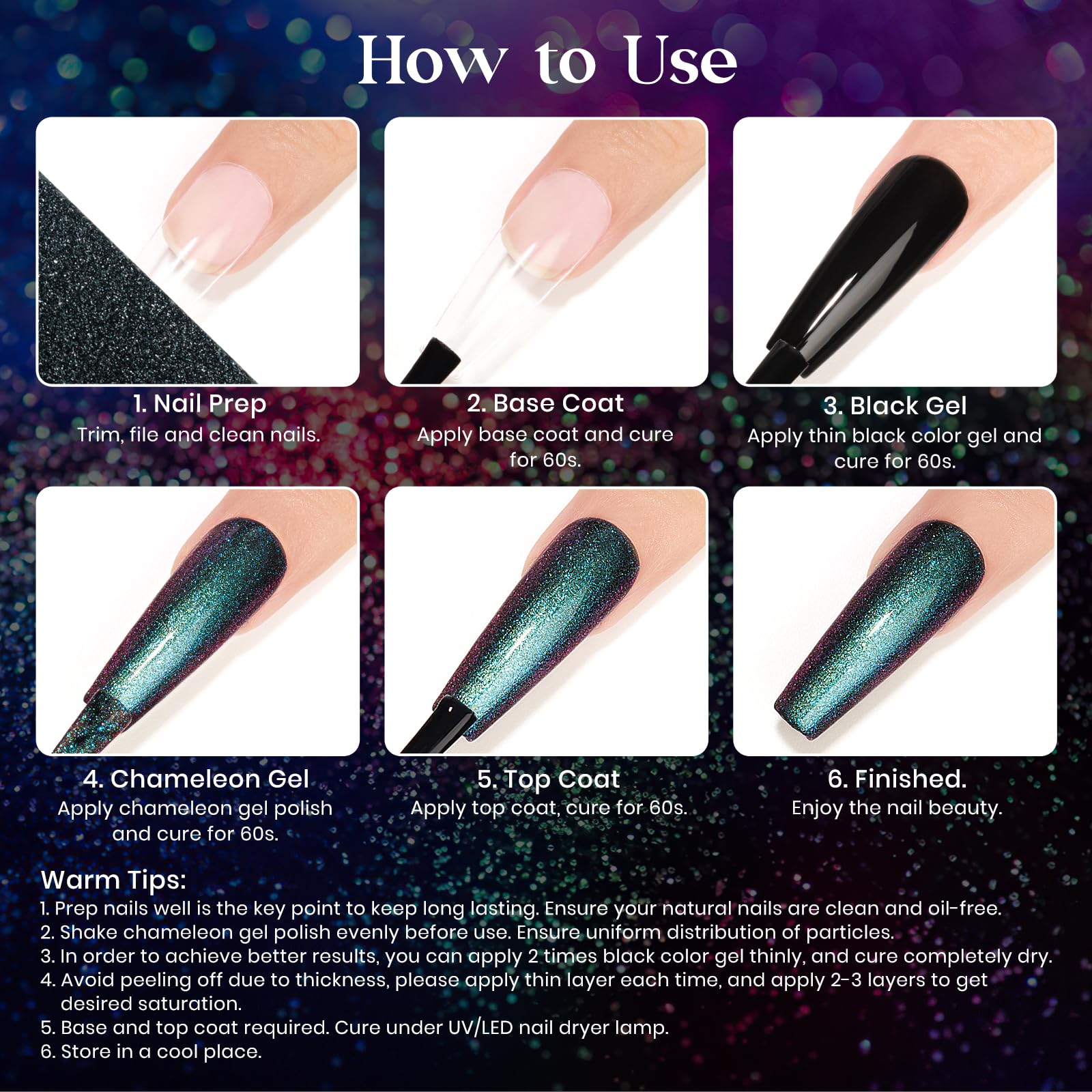 How to Use

1. Nail Prep
Trim, file and clean nails.

2. Base Coat
Apply base coat and cure for 60s.

3. Black Gel
Apply thin black color gel and cure for 60s.

4. Chameleon Gel
Apply chameleon gel polish and cure for 60s.

5. Top Coat
Apply top coat, cure for 60s.

6. Finished.
Enjoy the nail beauty.

Warm Tips:
1. Prep nails well is the key point to keep long lasting. Ensure your natural nails are clean and oil-free.
2. Shake chameleon gel polish evenly before use. Ensure uniform distribution of particles.
3. In order to achieve better results, you can apply 2 times black color gel thinly, and cure completely dry.
4. Avoid peeling off due to thickness, please apply thin layer each time, and apply 2-3 layers to get desired saturation.
5. Base and top coat required. Cure under UV/LED nail dryer lamp.
6. Store in a cool place.