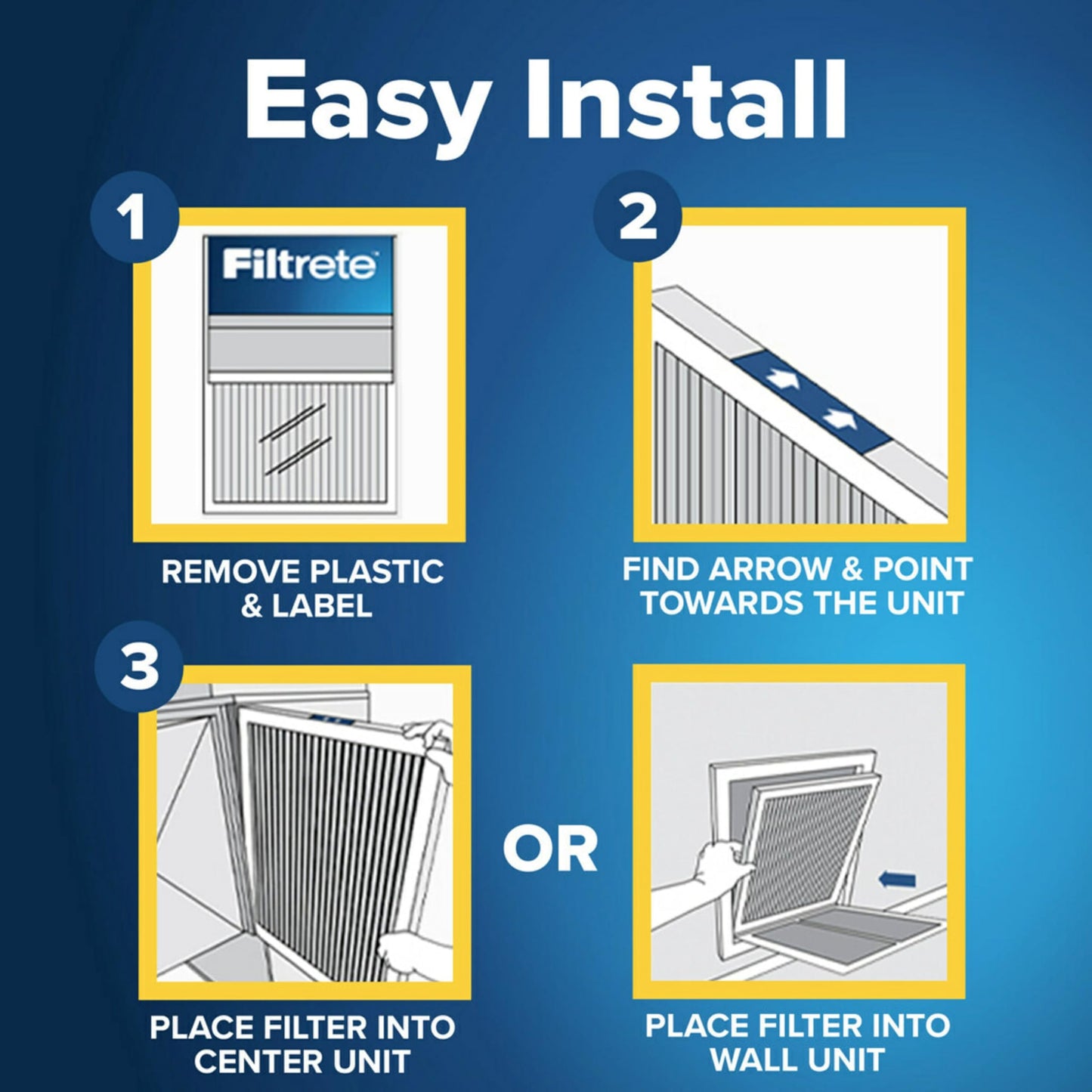 Easy Install

1

Filtrete

REMOVE PLASTIC & LABEL

2

FIND ARROW & POINT TOWARDS THE UNIT

3

PLACE FILTER INTO CENTER UNIT

OR

PLACE FILTER INTO WALL UNIT