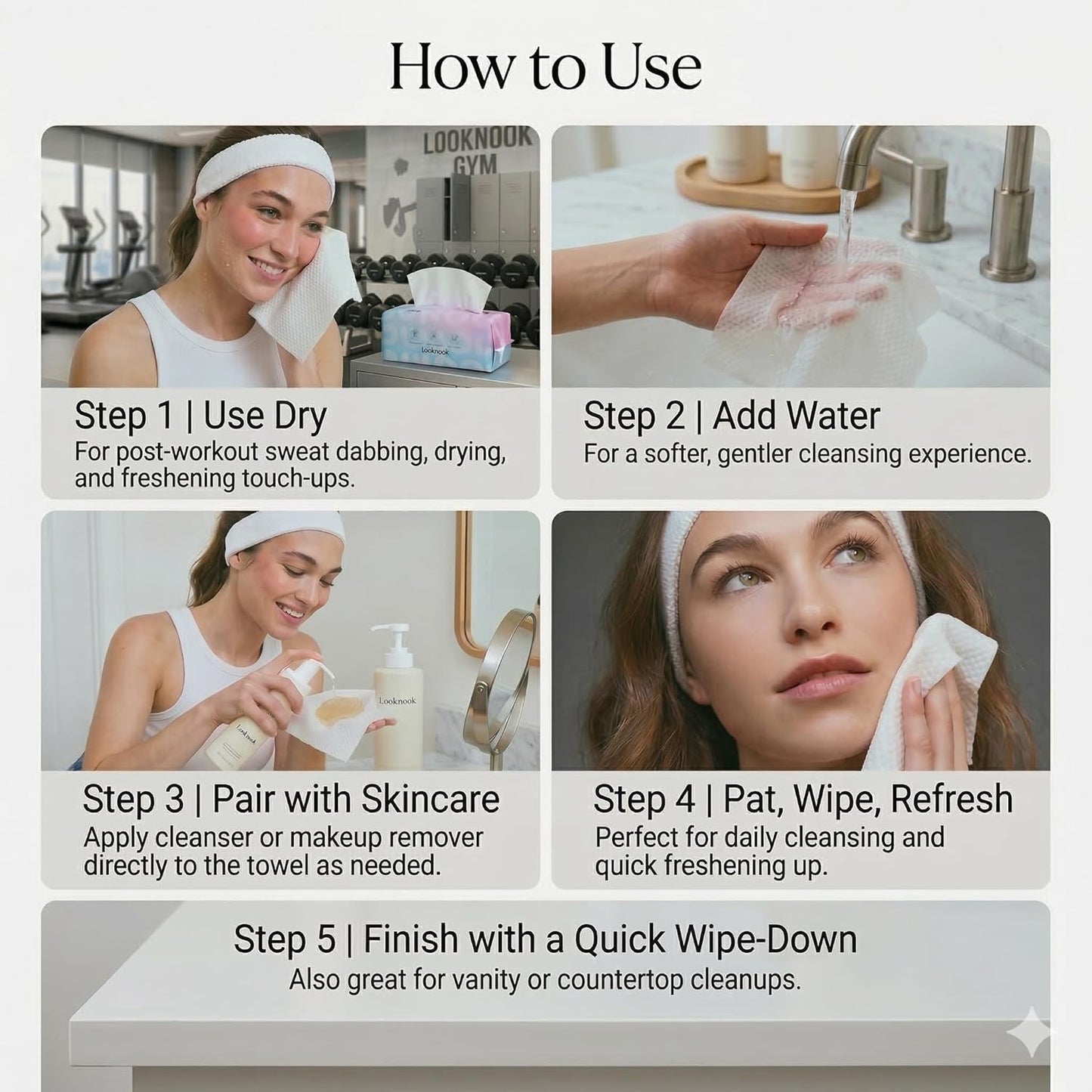 How to Use

LOOKNOOK GYM

Looknook

Step 1 | Use Dry
For post-workout sweat dabbing, drying, and freshening touch-ups.

Step 2 | Add Water
For a softer, gentler cleansing experience.

Looknook

Looknook

Step 3 | Pair with Skincare
Apply cleanser or makeup remover directly to the towel as needed.

Step 4 | Pat, Wipe, Refresh
Perfect for daily cleansing and quick freshening up.

Step 5 | Finish with a Quick Wipe-Down
Also great for vanity or countertop cleanups.