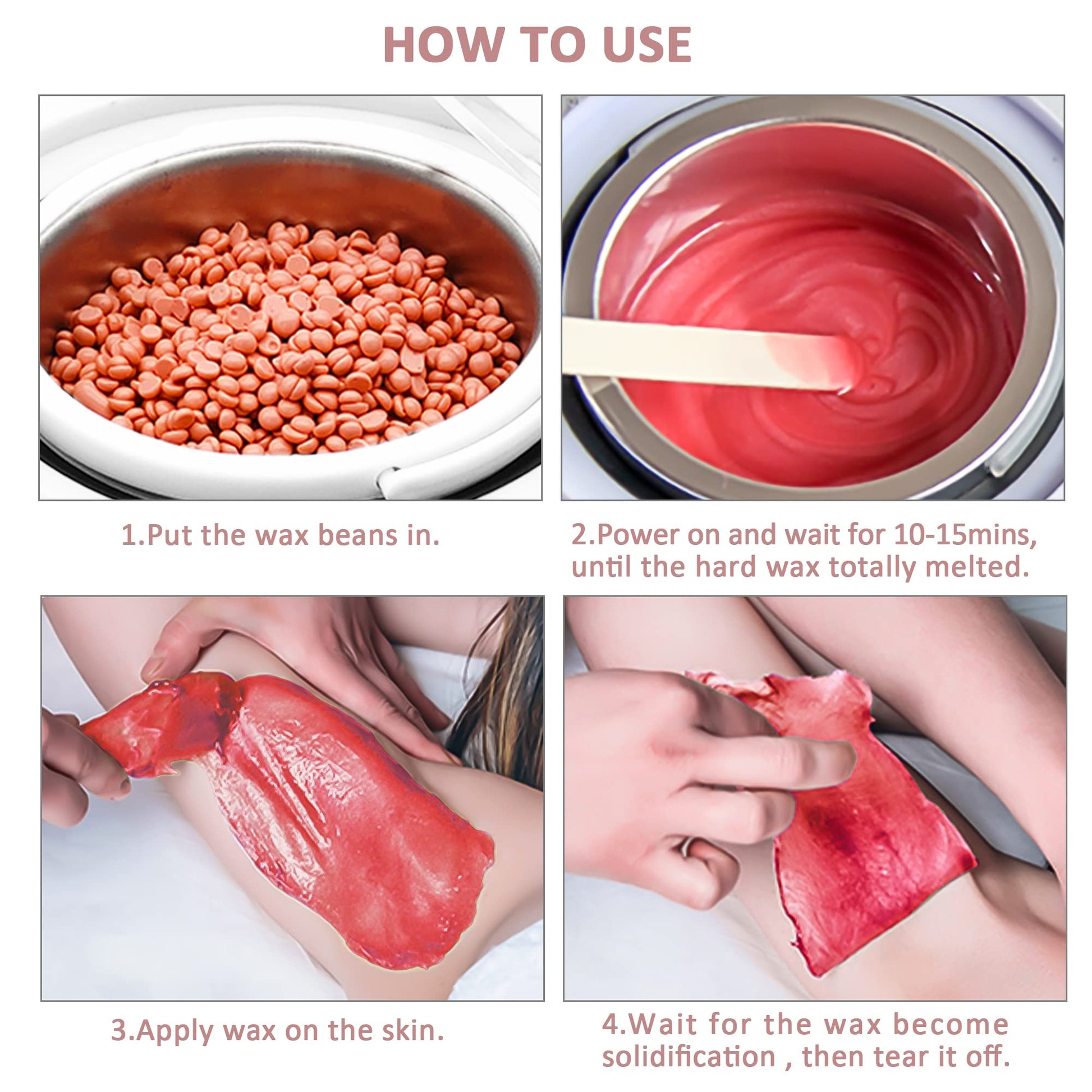 HOW TO USE

1.Put the wax beans in.

2.Power on and wait for 10-15mins, until the hard wax totally melted.

3.Apply wax on the skin.

4.Wait for the wax become solidification , then tear it off.