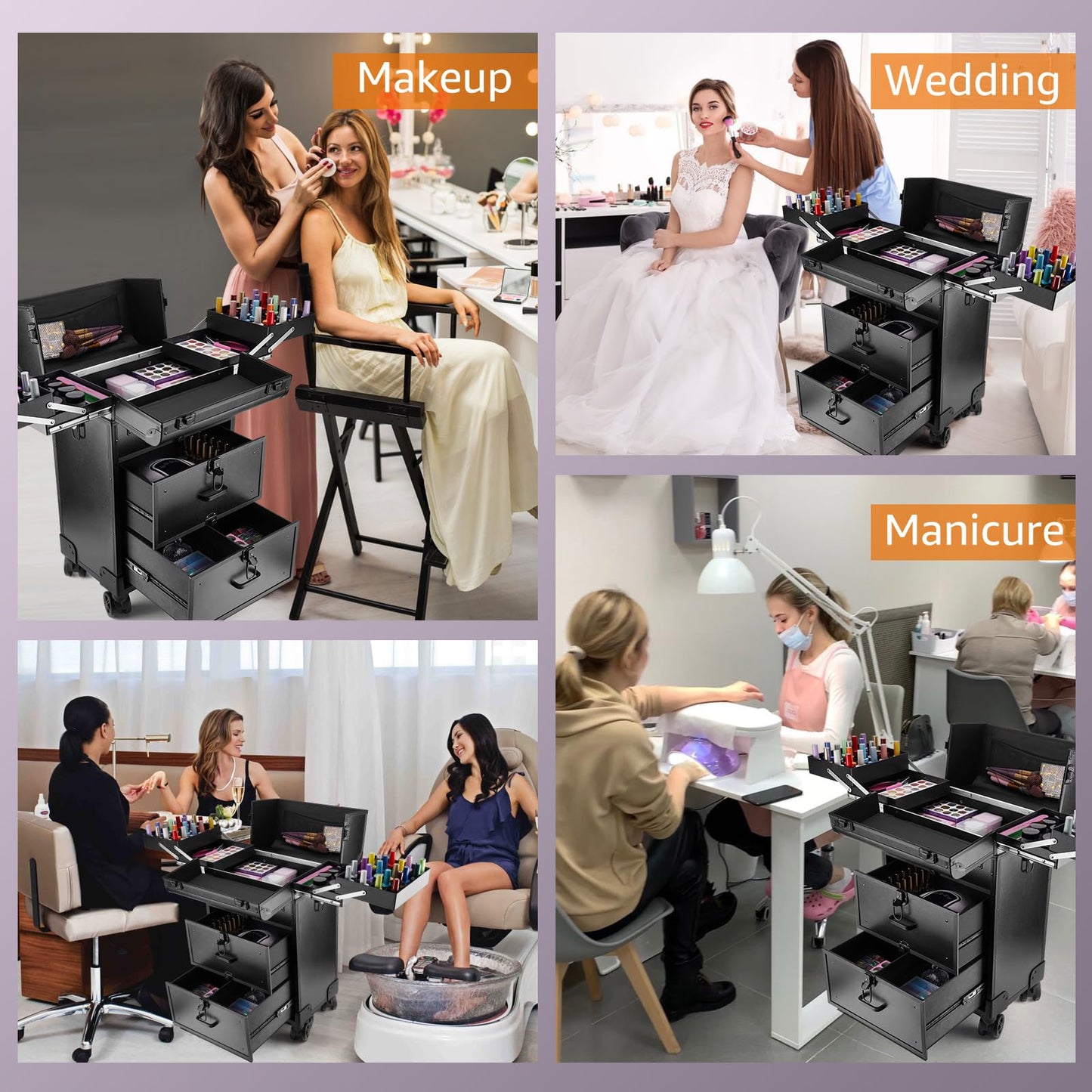 Makeup

Wedding

Manicure