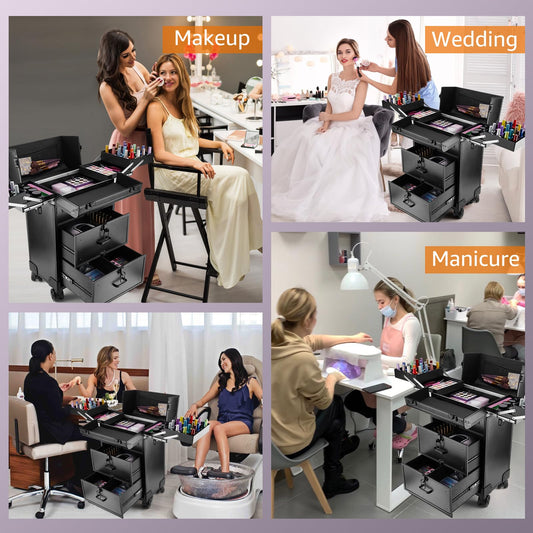 Makeup

Wedding

Manicure