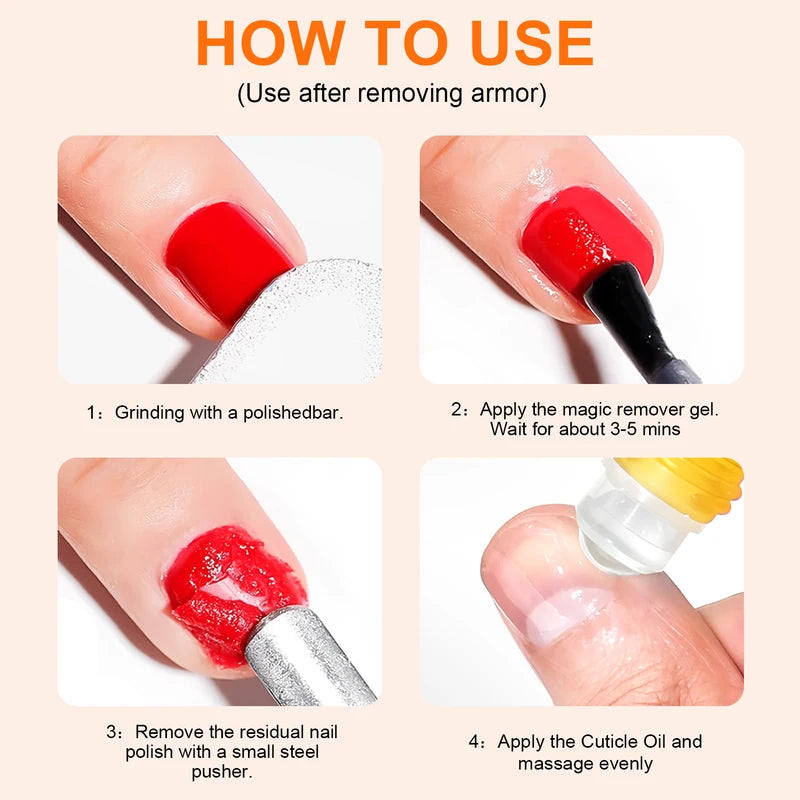 HOW TO USE
(Use after removing armor)

1：Grinding with a polishedbar.

2：Apply the magic remover gel. Wait for about 3-5 mins

3：Remove the residual nail polish with a small steel pusher.

4：Apply the Cuticle Oil and massage evenly