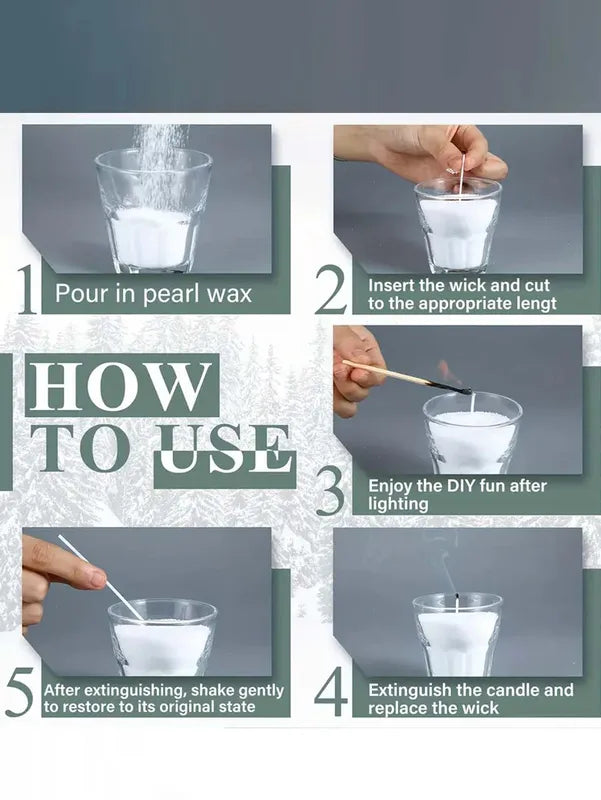 1 Pour in pearl wax

2 Insert the wick and cut to the appropriate lengt

HOW TO USE

3 Enjoy the DIY fun after lighting

5 After extinguishing, shake gently to restore to its original state

4 Extinguish the candle and replace the wick