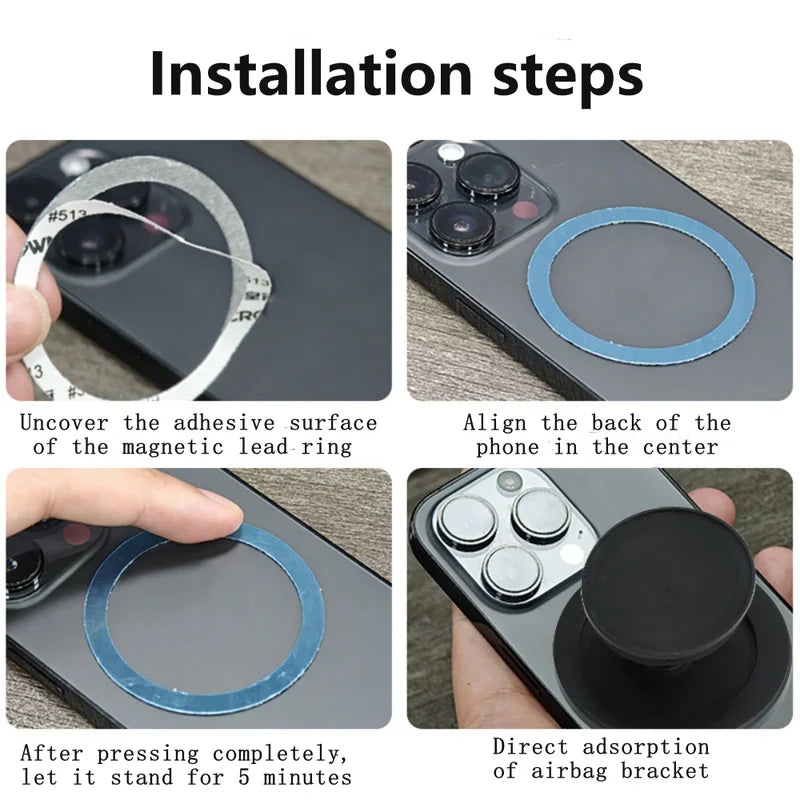 Installation steps

#513

Uncover the adhesive surface of the magnetic lead ring

Align the back of the phone in the center

After pressing completely, let it stand for 5 minutes

Direct adsorption of airbag bracket