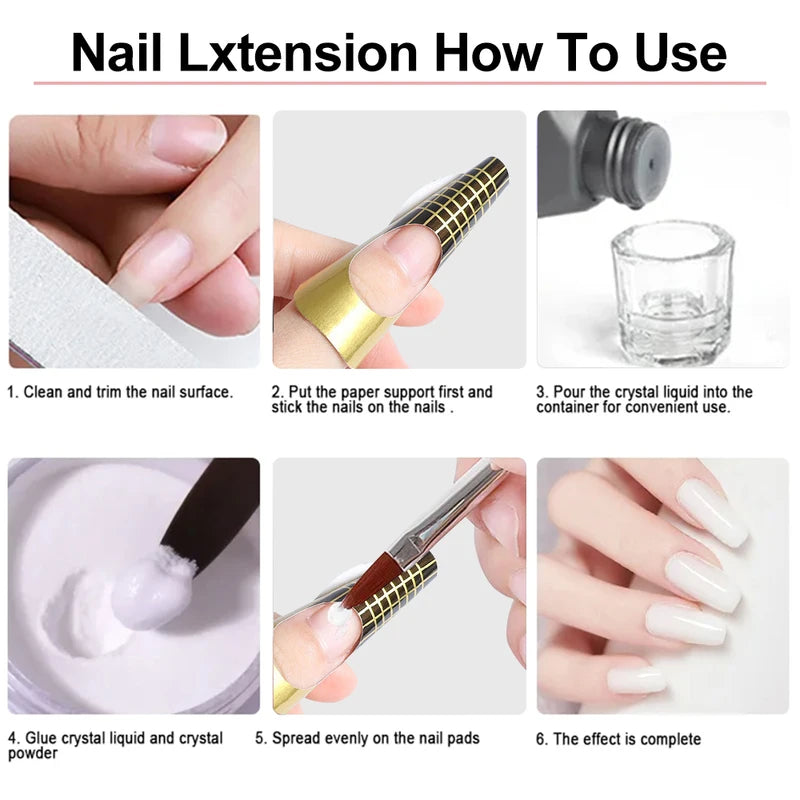 Nail Lxtension How To Use

1. Clean and trim the nail surface.

2. Put the paper support first and stick the nails on the nails .

3. Pour the crystal liquid into the container for convenient use.

4. Glue crystal liquid and crystal powder

5. Spread evenly on the nail pads

6. The effect is complete