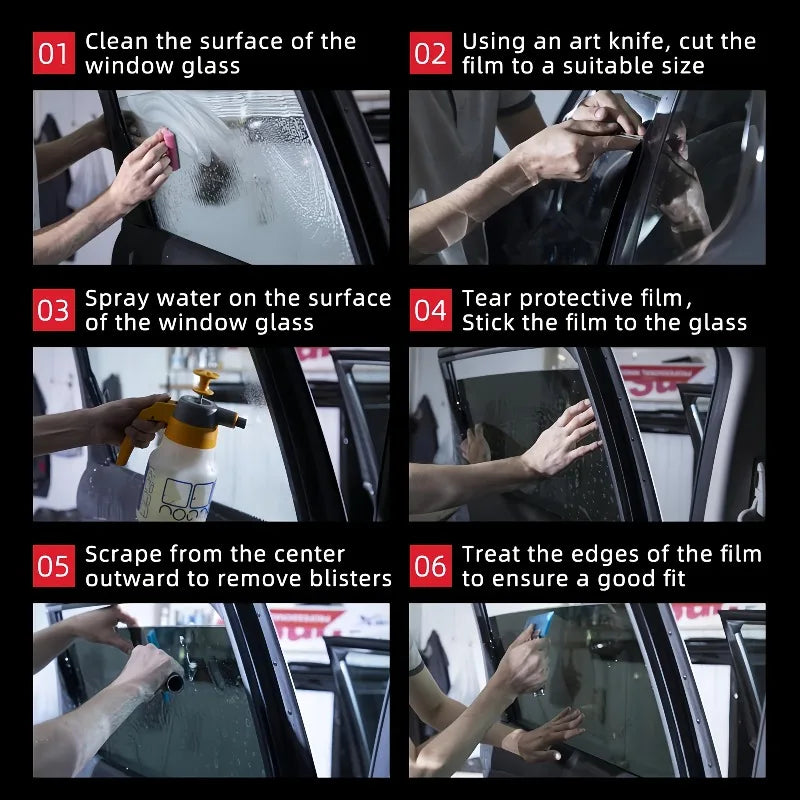 01 Clean the surface of the window glass

02 Using an art knife, cut the film to a suitable size

03 Spray water on the surface of the window glass

04 Tear protective film, Stick the film to the glass

05 Scrape from the center outward to remove blisters

06 Treat the edges of the film to ensure a good fit