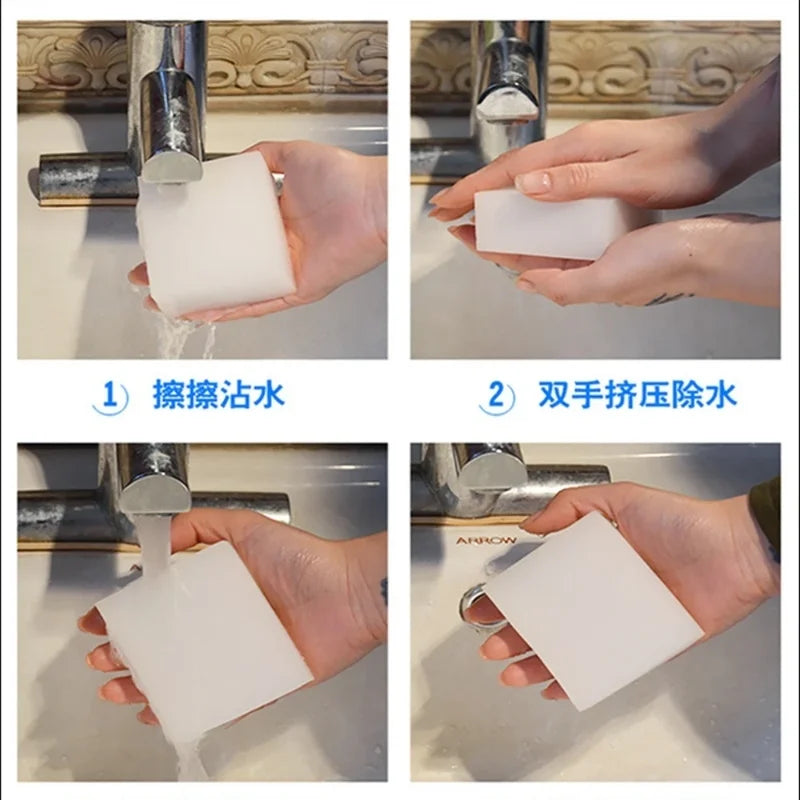 1 擦擦沾水

2 双手挤压除水

ARROW