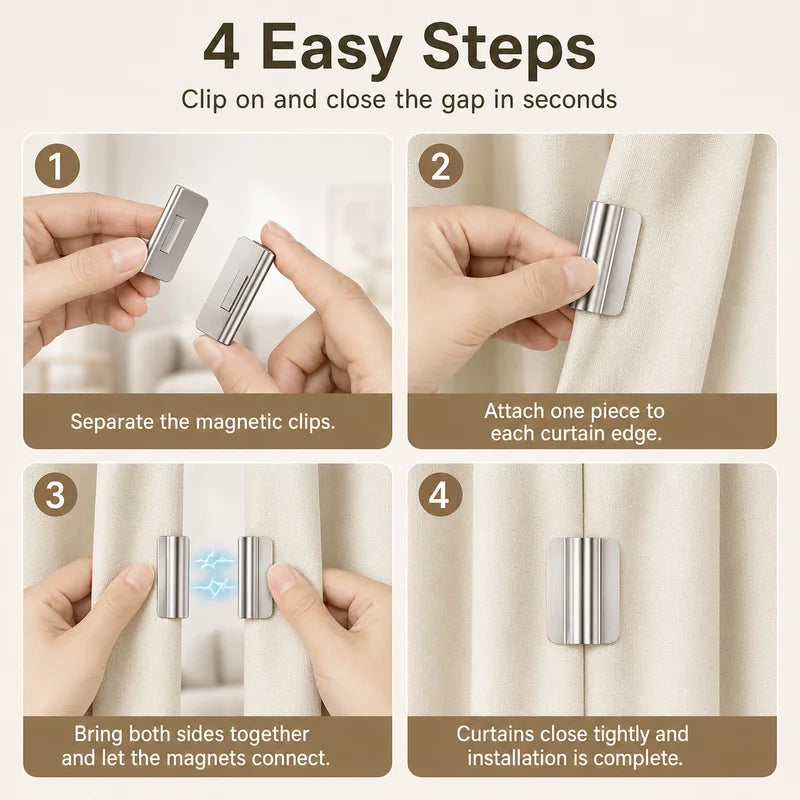 4 Easy Steps

Clip on and close the gap in seconds

1

Separate the magnetic clips.

2

Attach one piece to each curtain edge.

3

Bring both sides together and let the magnets connect.

4

Curtains close tightly and installation is complete.