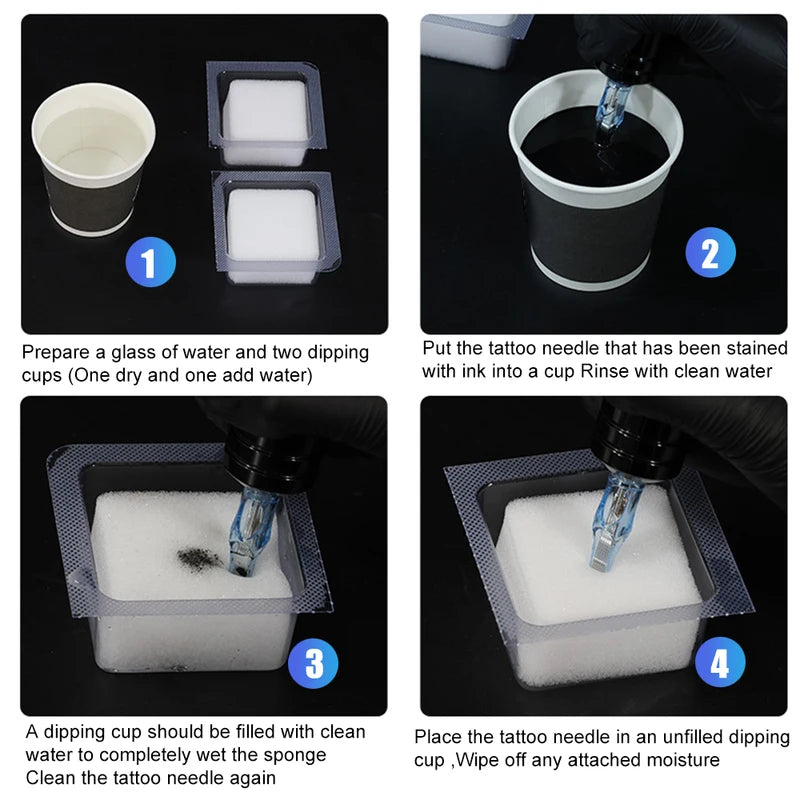 1

Prepare a glass of water and two dipping cups (One dry and one add water)

2

Put the tattoo needle that has been stained with ink into a cup Rinse with clean water

3

A dipping cup should be filled with clean water to completely wet the sponge Clean the tattoo needle again

4

Place the tattoo needle in an unfilled dipping cup ,Wipe off any attached moisture