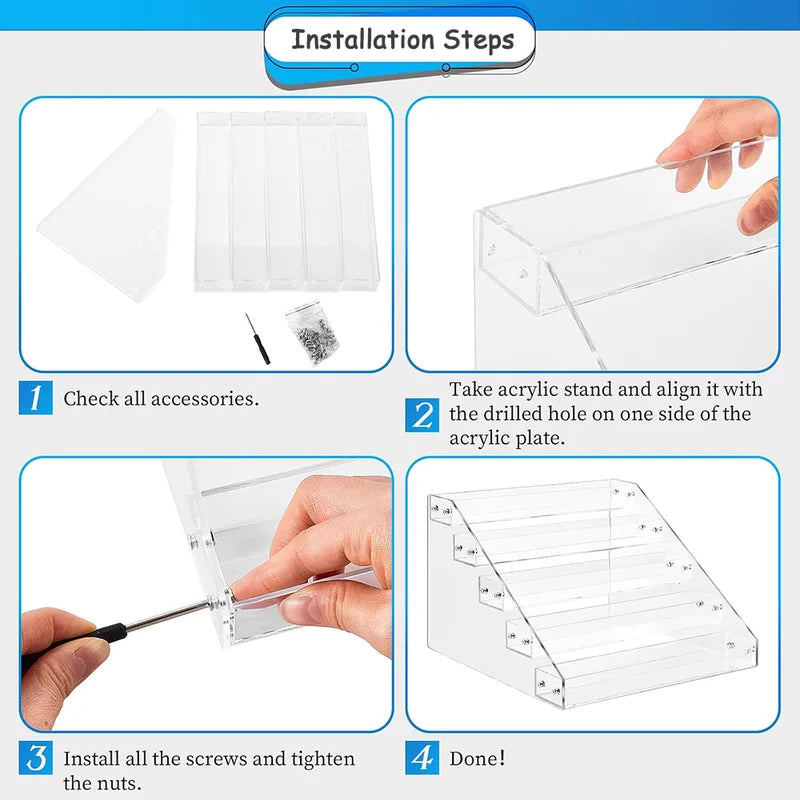 Installation Steps

1 Check all accessories.

2 Take acrylic stand and align it with the drilled hole on one side of the acrylic plate.

3 Install all the screws and tighten the nuts.

4 Done!