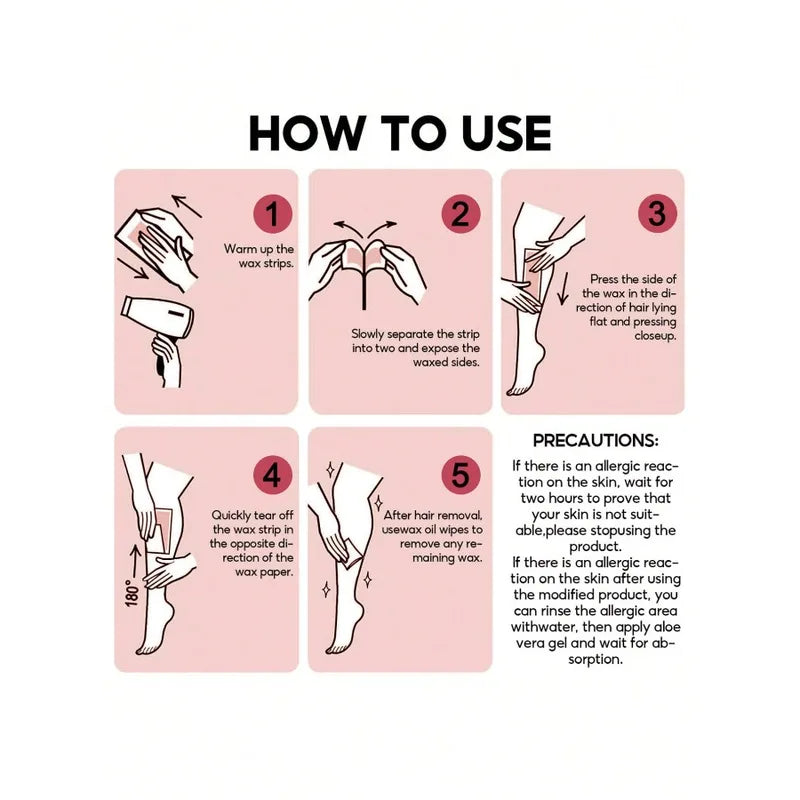 HOW TO USE

1
Warm up the wax strips.

2
Slowly separate the strip into two and expose the waxed sides.

3
Press the side of the wax in the direction of hair lying flat and pressing closeup.

4
Quickly tear off the wax strip in the opposite direction of the wax paper.

180°

5
After hair removal, usewax oil wipes to remove any remaining wax.

PRECAUTIONS:
If there is an allergic reaction on the skin, wait for two hours to prove that your skin is not suitable,please stopusing the product.
If there is an allergic reaction on the skin after using the modified product, you can rinse the allergic area withwater, then apply aloe vera gel and wait for absorption.