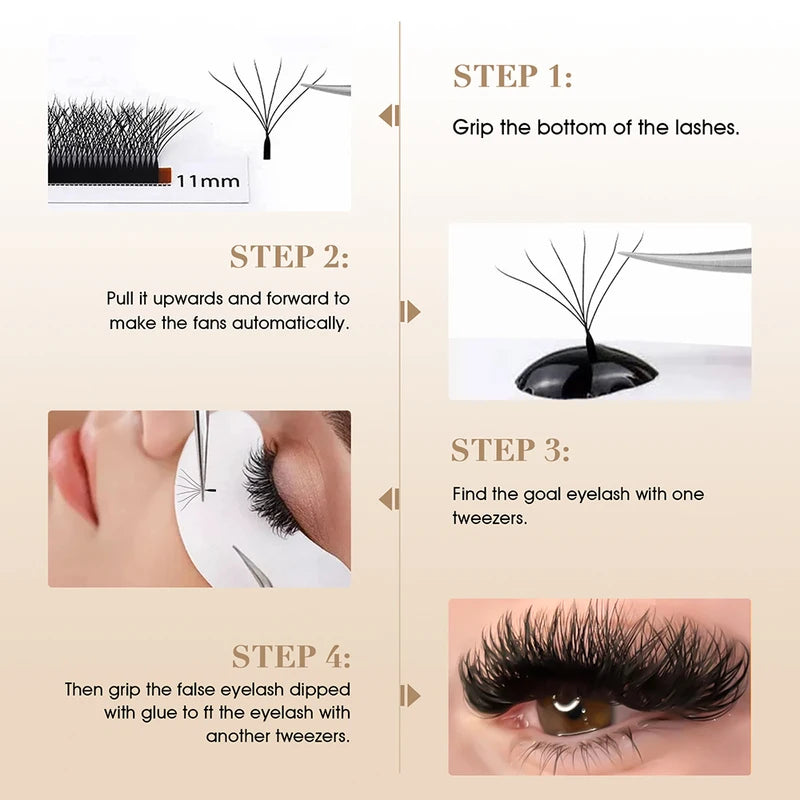 11mm

STEP 1:

Grip the bottom of the lashes.

STEP 2:

Pull it upwards and forward to make the fans automatically.

STEP 3:

Find the goal eyelash with one tweezers.

STEP 4:

Then grip the false eyelash dipped with glue to ft the eyelash with another tweezers.