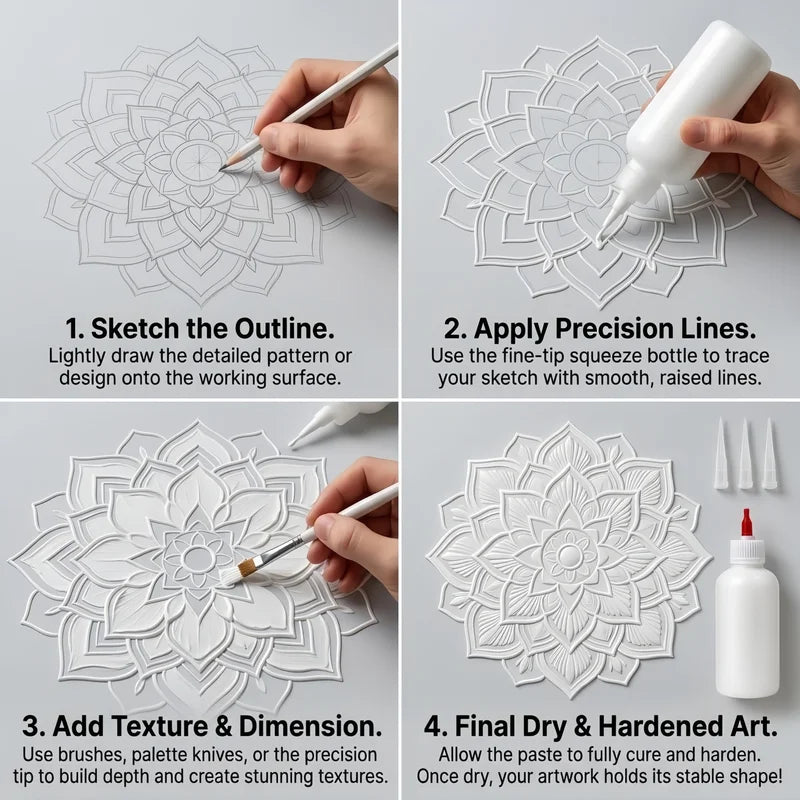 1. Sketch the Outline.
Lightly draw the detailed pattern or design onto the working surface.

2. Apply Precision Lines.
Use the fine-tip squeeze bottle to trace your sketch with smooth, raised lines.

3. Add Texture & Dimension.
Use brushes, palette knives, or the precision tip to build depth and create stunning textures.

4. Final Dry & Hardened Art.
Allow the paste to fully cure and harden. Once dry, your artwork holds its stable shape!