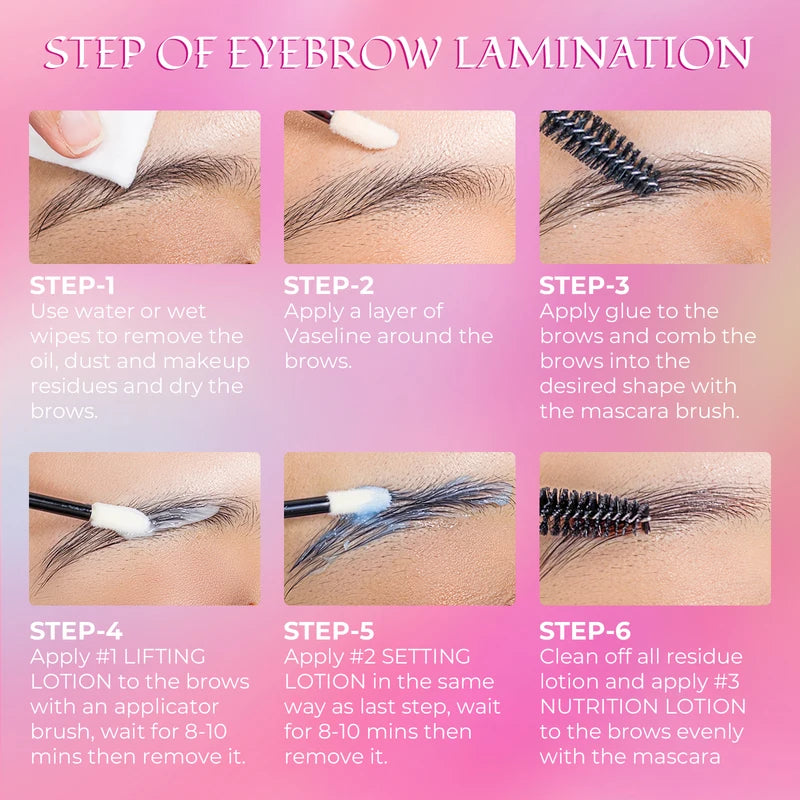 STEP OF EYEBROW LAMINATION

STEP-1
Use water or wet wipes to remove the oil, dust and makeup residues and dry the brows.

STEP-2
Apply a layer of Vaseline around the brows.

STEP-3
Apply glue to the brows and comb the brows into the desired shape with the mascara brush.

STEP-4
Apply #1 LIFTING LOTION to the brows with an applicator brush, wait for 8-10 mins then remove it.

STEP-5
Apply #2 SETTING LOTION in the same way as last step, wait for 8-10 mins then remove it.

STEP-6
Clean off all residue lotion and apply #3 NUTRITION LOTION to the brows evenly with the mascara