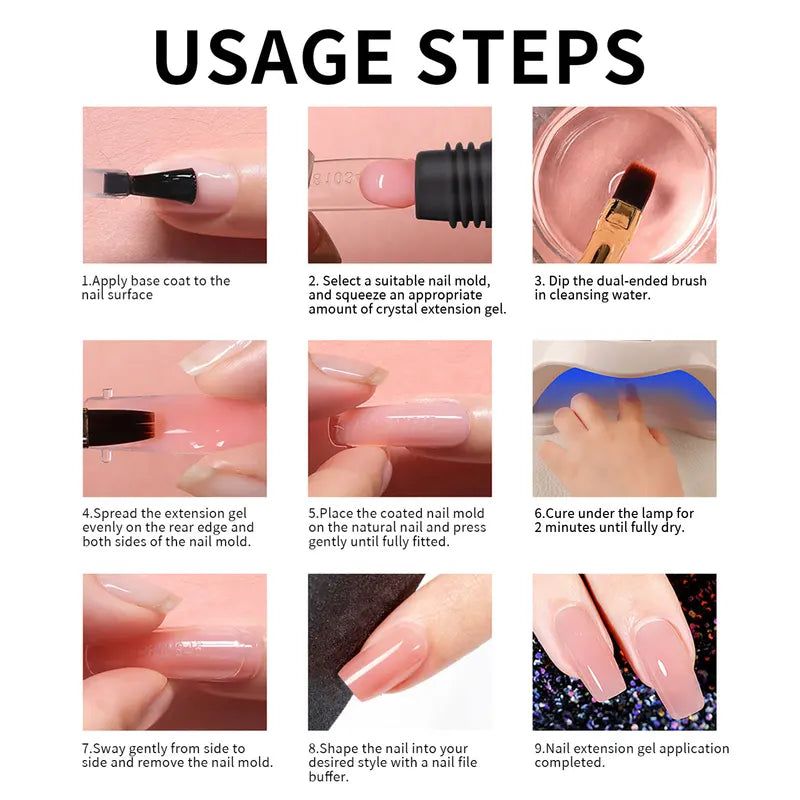 USAGE STEPS

1.Apply base coat to the nail surface

2. Select a suitable nail mold, and squeeze an appropriate amount of crystal extension gel.

3. Dip the dual-ended brush in cleansing water.

4.Spread the extension gel evenly on the rear edge and both sides of the nail mold.

5.Place the coated nail mold on the natural nail and press gently until fully fitted.

6.Cure under the lamp for 2 minutes until fully dry.

7.Sway gently from side to side and remove the nail mold.

8.Shape the nail into your desired style with a nail file buffer.

9.Nail extension gel application completed.