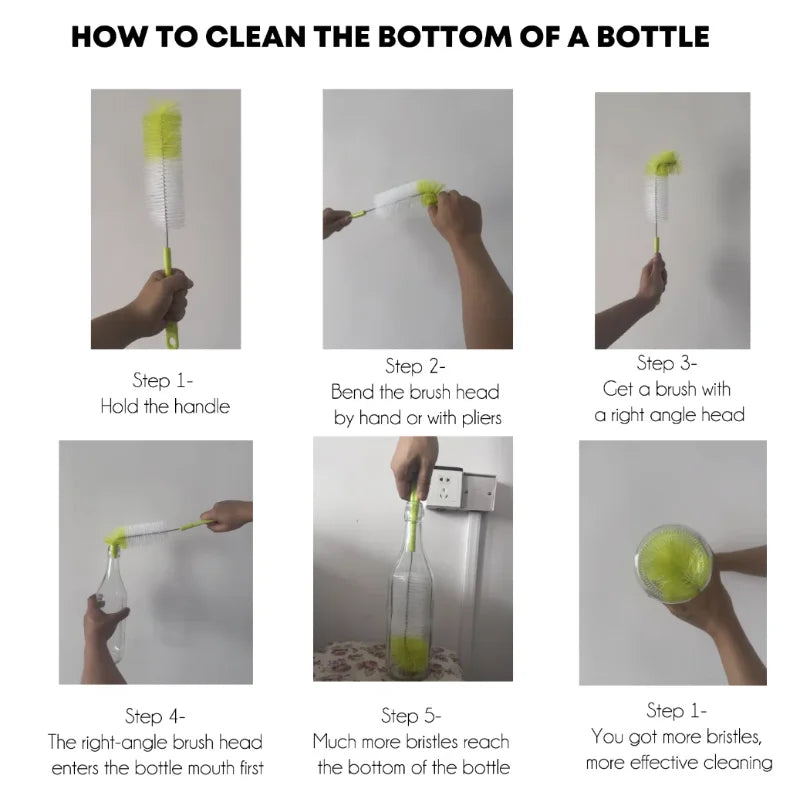 HOW TO CLEAN THE BOTTOM OF A BOTTLE

Step 1-
Hold the handle

Step 2-
Bend the brush head by hand or with pliers

Step 3-
Get a brush with a right angle head

Step 4-
The right-angle brush head enters the bottle mouth first

Step 5-
Much more bristles reach the bottom of the bottle

Step 1-
You got more bristles, more effective cleaning