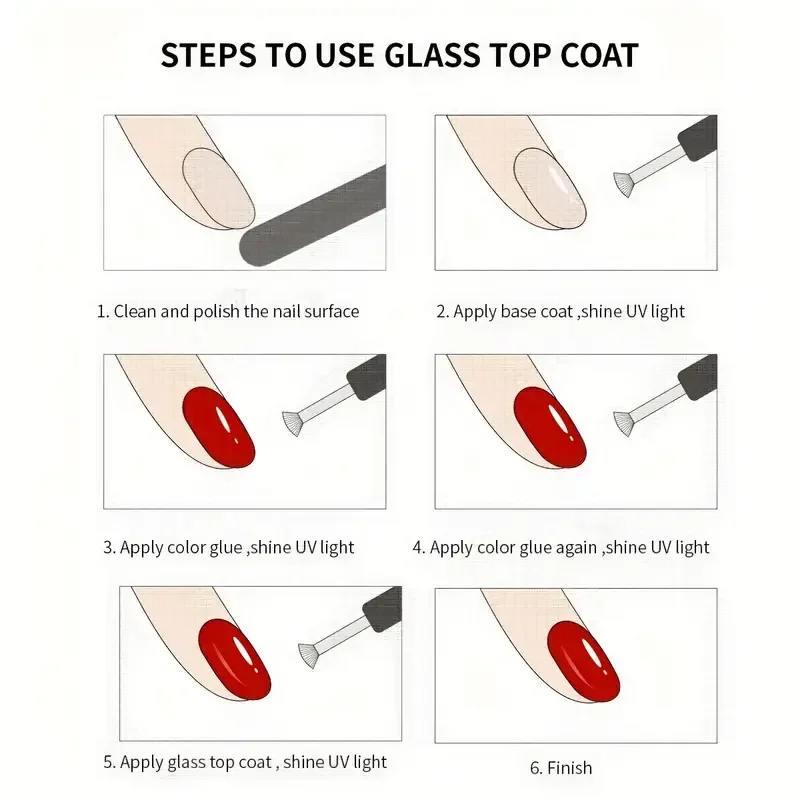 STEPS TO USE GLASS TOP COAT

1. Clean and polish the nail surface

2. Apply base coat ,shine UV light

3. Apply color glue ,shine UV light

4. Apply color glue again ,shine UV light

5. Apply glass top coat , shine UV light

6. Finish