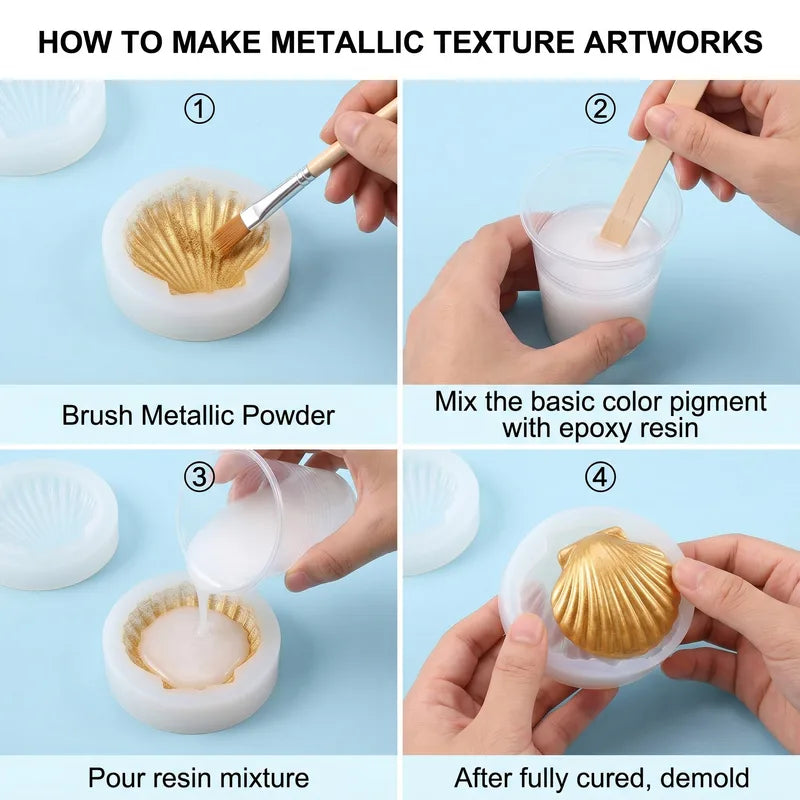 HOW TO MAKE METALLIC TEXTURE ARTWORKS

①

Brush Metallic Powder

②

Mix the basic color pigment with epoxy resin

③

Pour resin mixture

④

After fully cured, demold