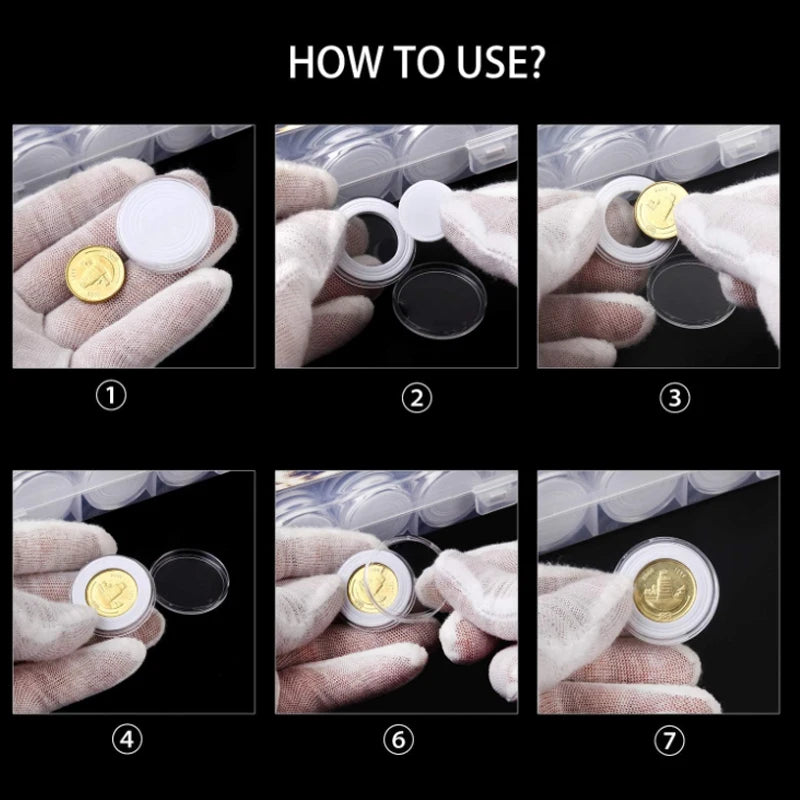 HOW TO USE?

①

②

③

④

⑥

⑦